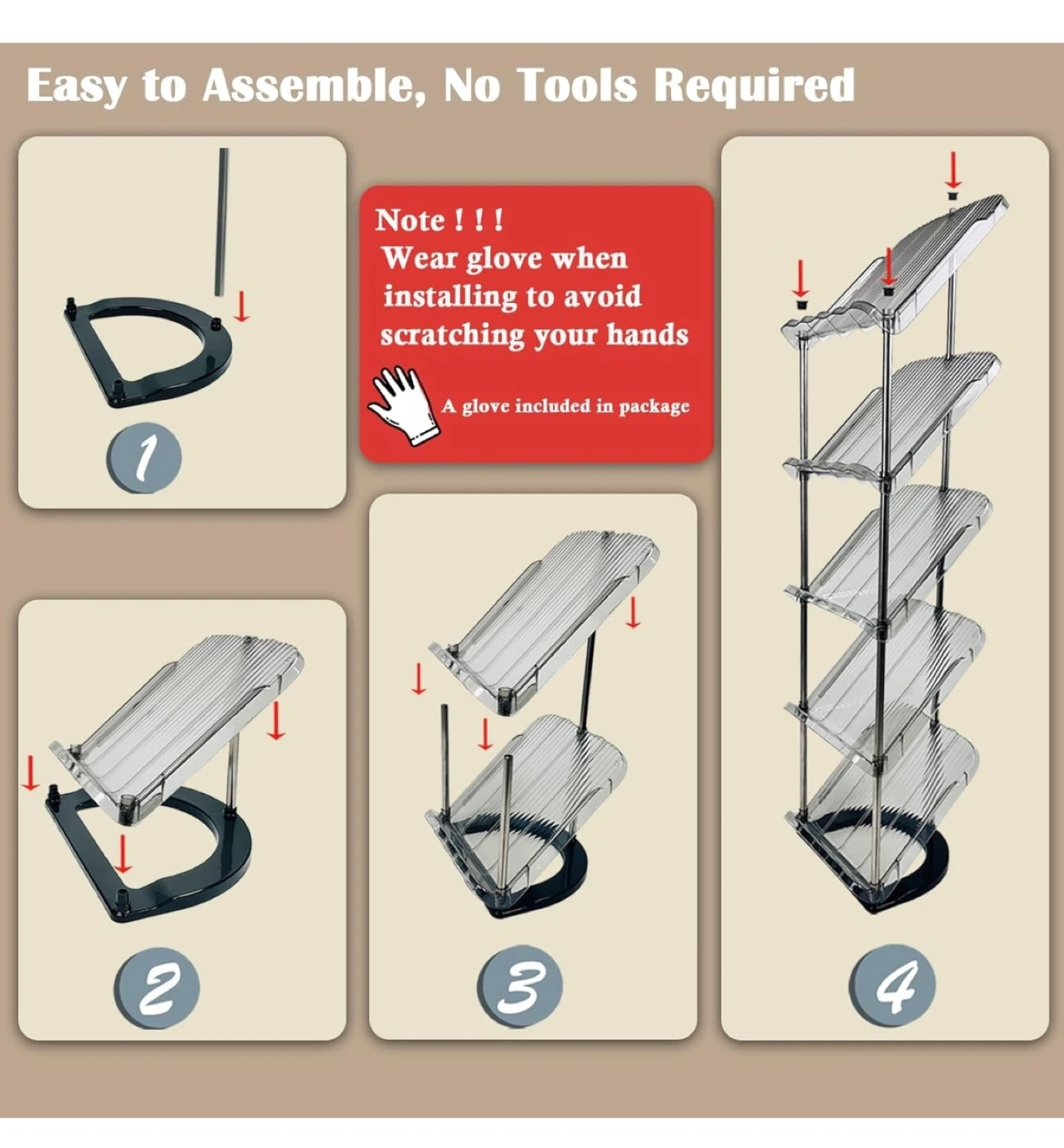 Easy to Assemble, No Tools Required

1

Note ! ! !
Wear glove when installing to avoid scratching your hands

A glove included in package

2

3

4