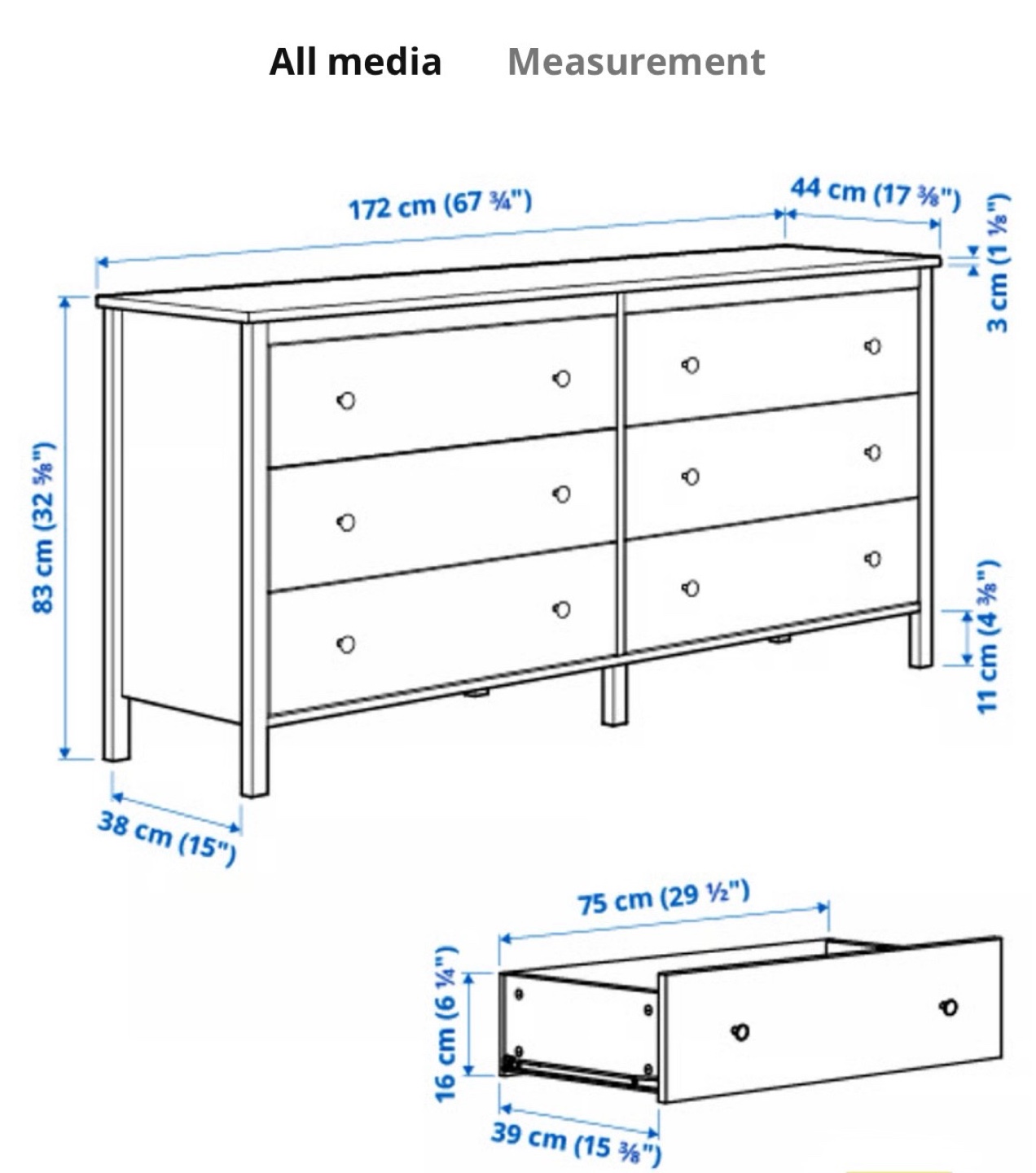 All media Measurement

172 cm (67 ¾")
44 cm (17 ⅜")
3 cm (1 ⅛")
83 cm (32 ⅝")
11 cm (4 ⅜")
38 cm (15")

75 cm (29 ½")
16 cm (6 ¼")
39 cm (15 ⅜")