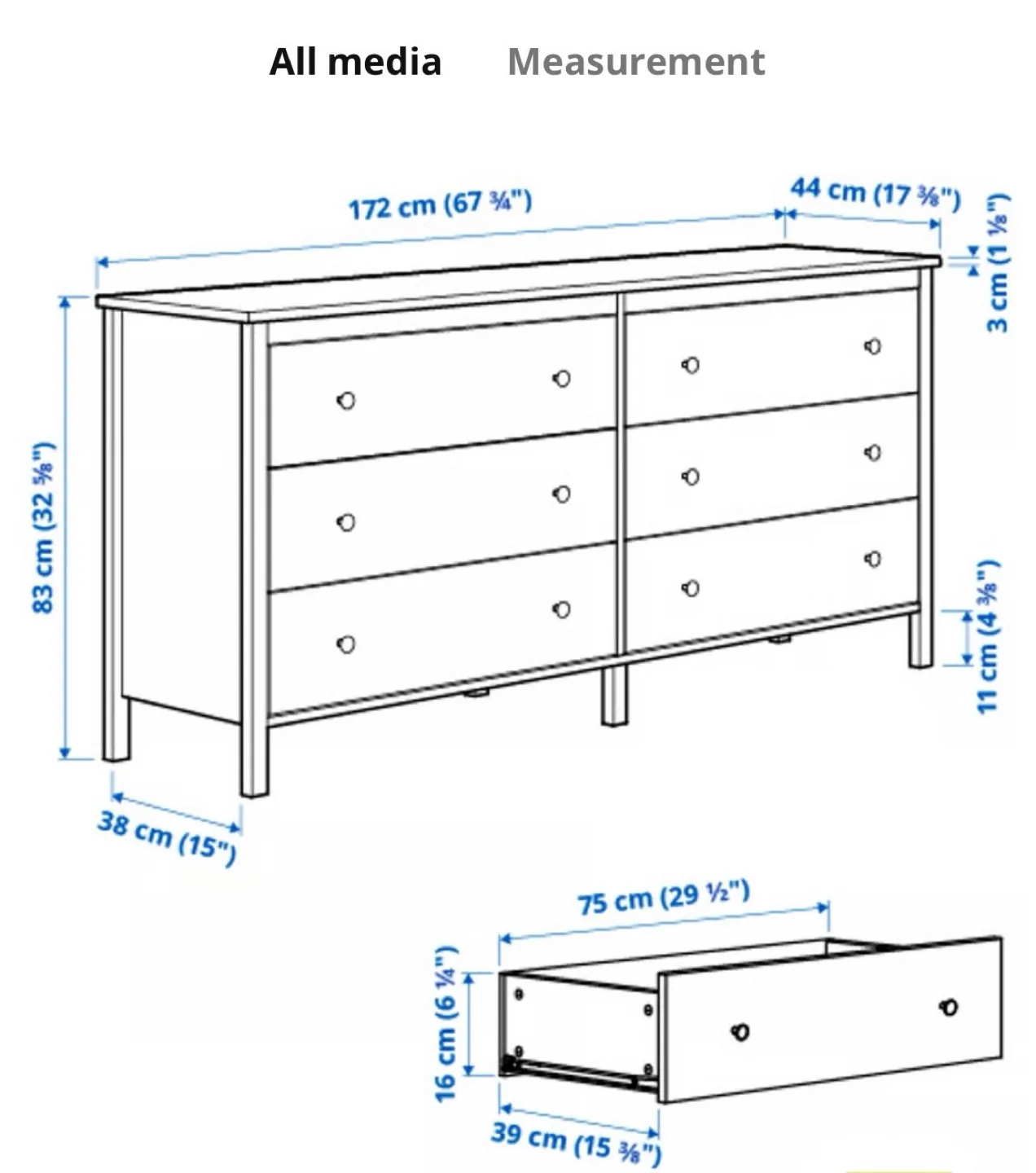 All media Measurement

172 cm (67 ¾")

44 cm (17 ⅜")

3 cm (1 ⅛")

83 cm (32 ⅝")

11 cm (4 ⅜")

38 cm (15")

75 cm (29 ½")

16 cm (6 ¼")

39 cm (15 ⅜")