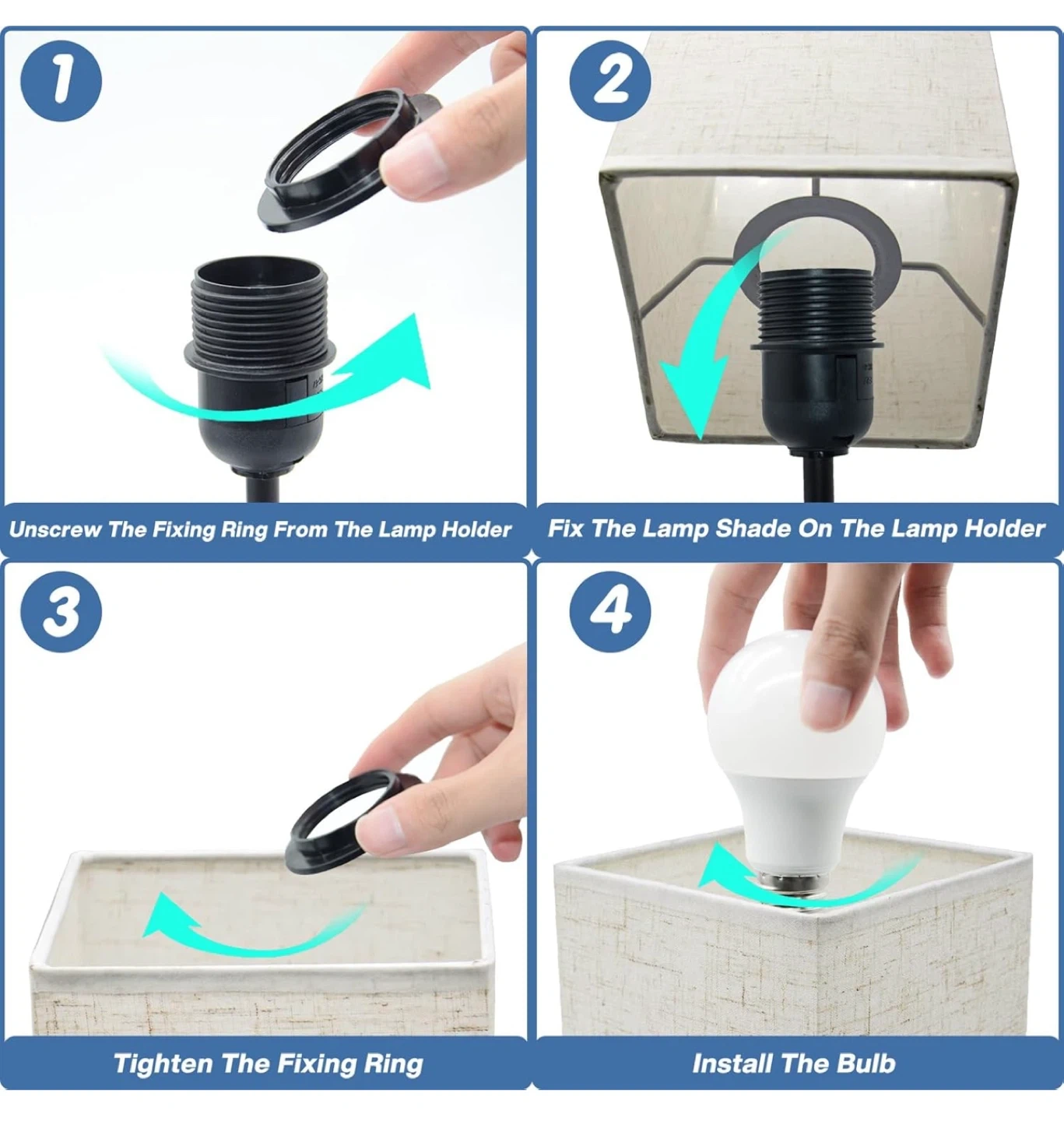 1

Unscrew The Fixing Ring From The Lamp Holder

2

Fix The Lamp Shade On The Lamp Holder

3

Tighten The Fixing Ring

4

Install The Bulb