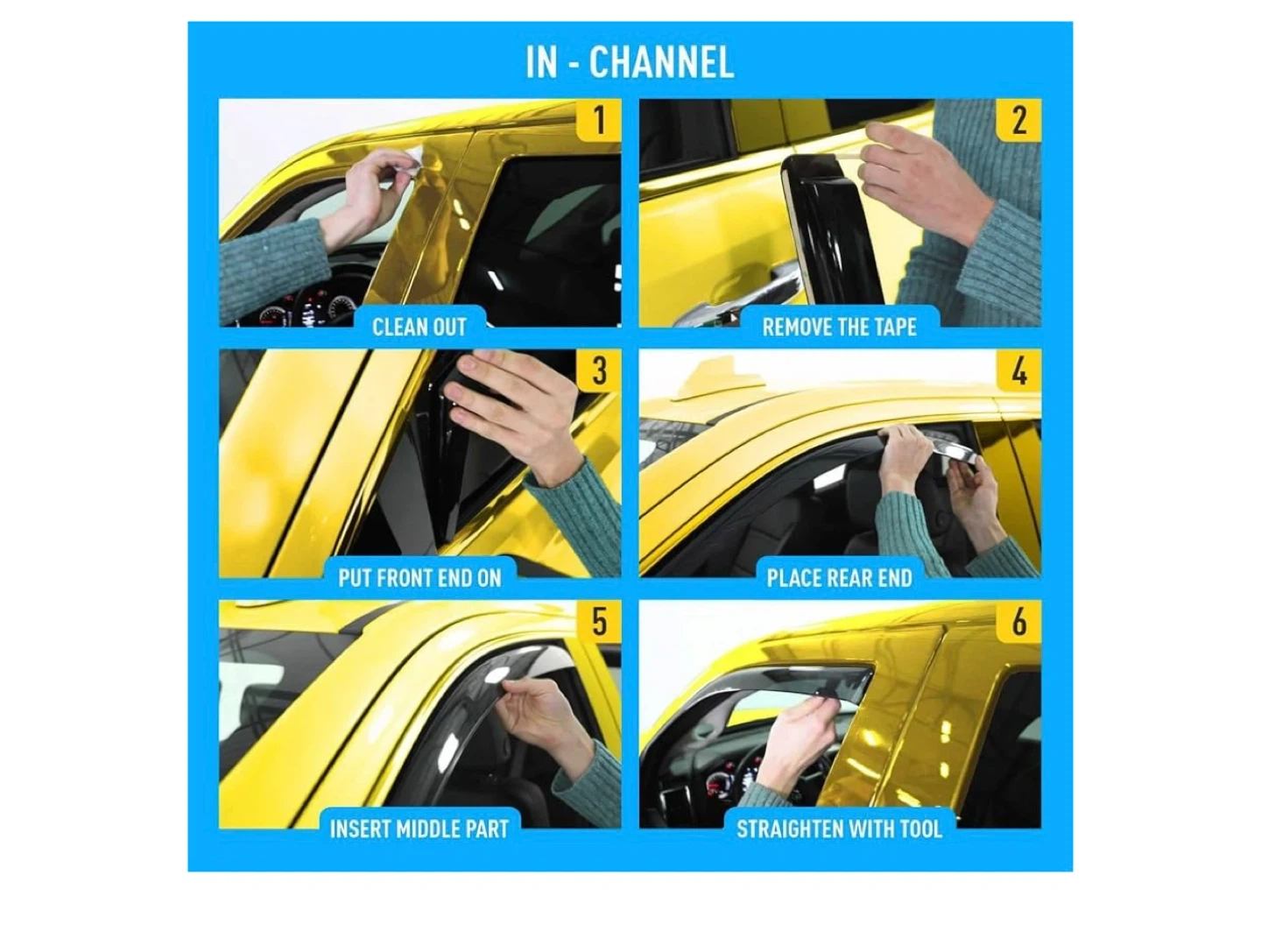 IN - CHANNEL

1
CLEAN OUT

2
REMOVE THE TAPE

3
PUT FRONT END ON

4
PLACE REAR END

5
INSERT MIDDLE PART

6
STRAIGHTEN WITH TOOL