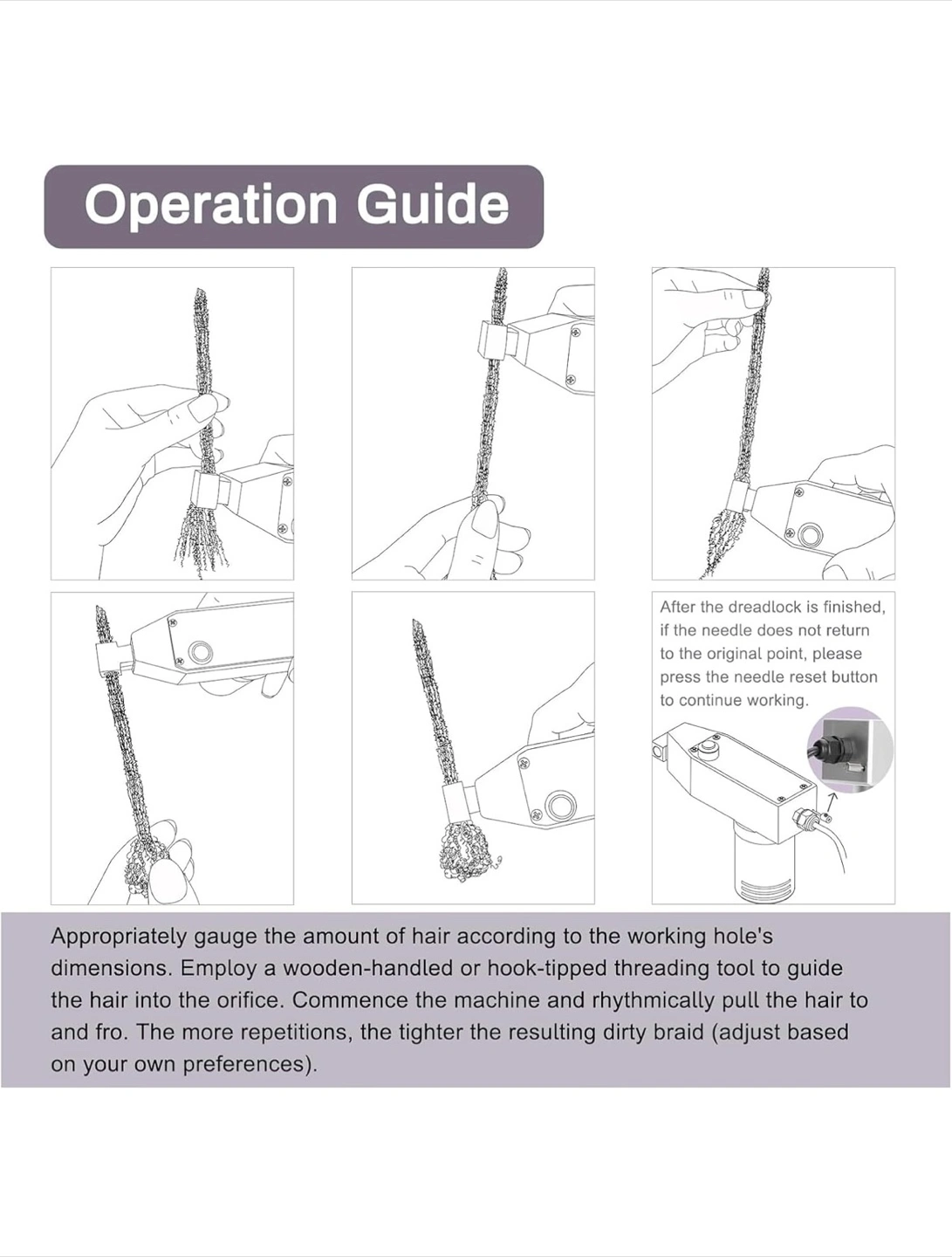 Operation Guide

After the dreadlock is finished, if the needle does not return to the original point, please press the needle reset button to continue working.

Appropriately gauge the amount of hair according to the working hole's dimensions. Employ a wooden-handled or hook-tipped threading tool to guide the hair into the orifice. Commence the machine and rhythmically pull the hair to and fro. The more repetitions, the tighter the resulting dirty braid (adjust based on your own preferences).