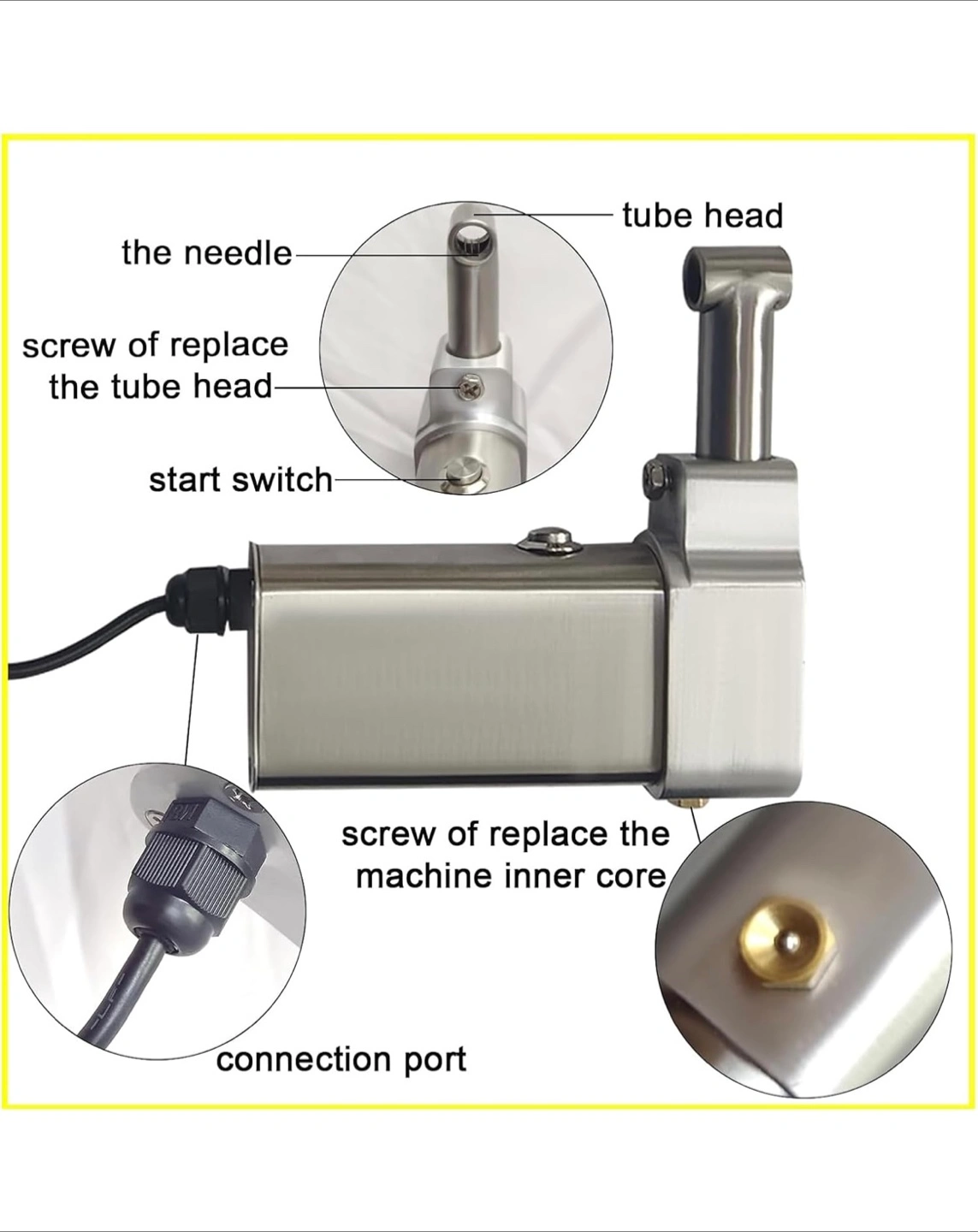 tube head

the needle

screw of replace the tube head

start switch

screw of replace the machine inner core

connection port