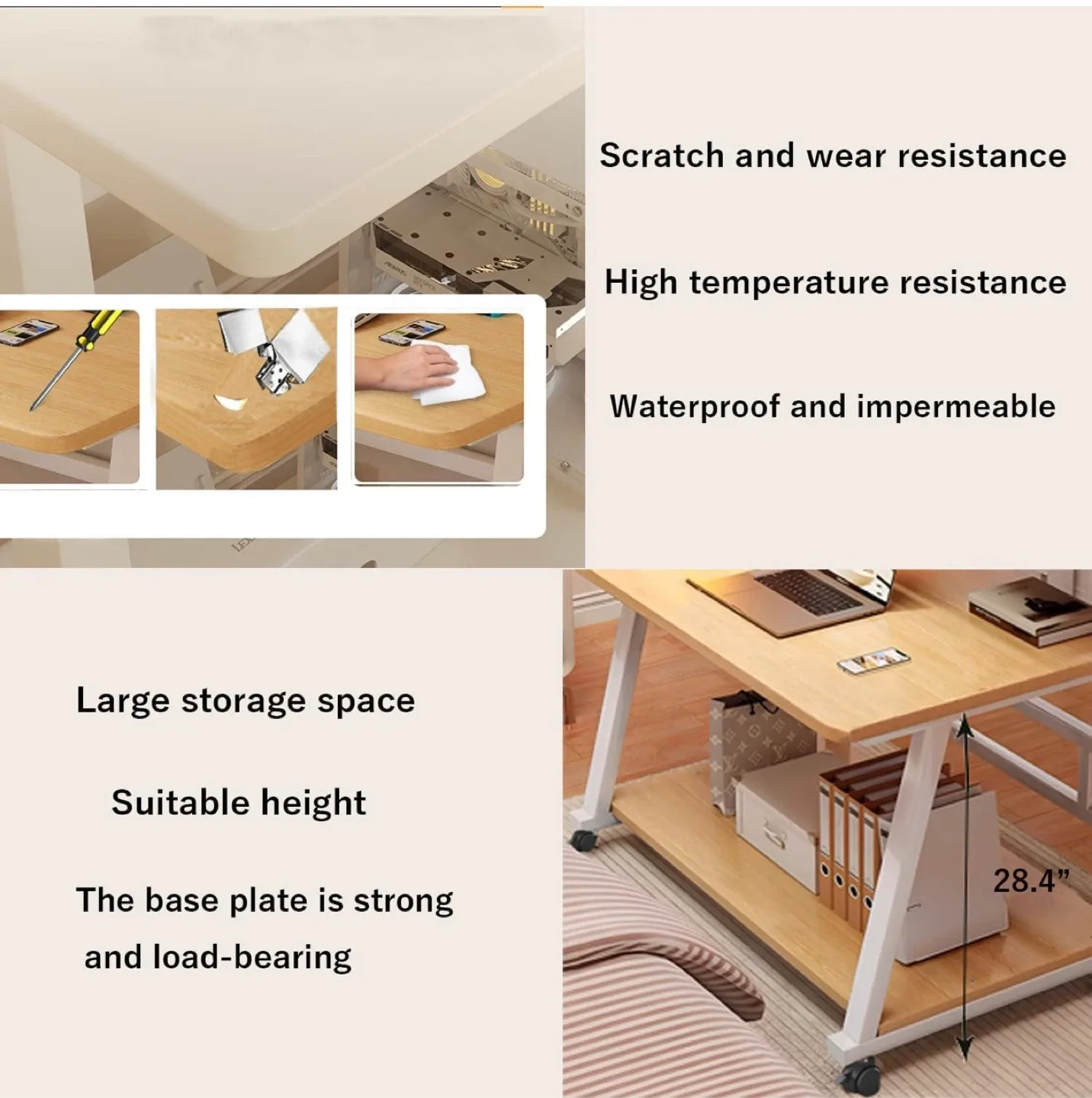 Scratch and wear resistance

High temperature resistance

Waterproof and impermeable

Large storage space

Suitable height

The base plate is strong and load-bearing

28.4”