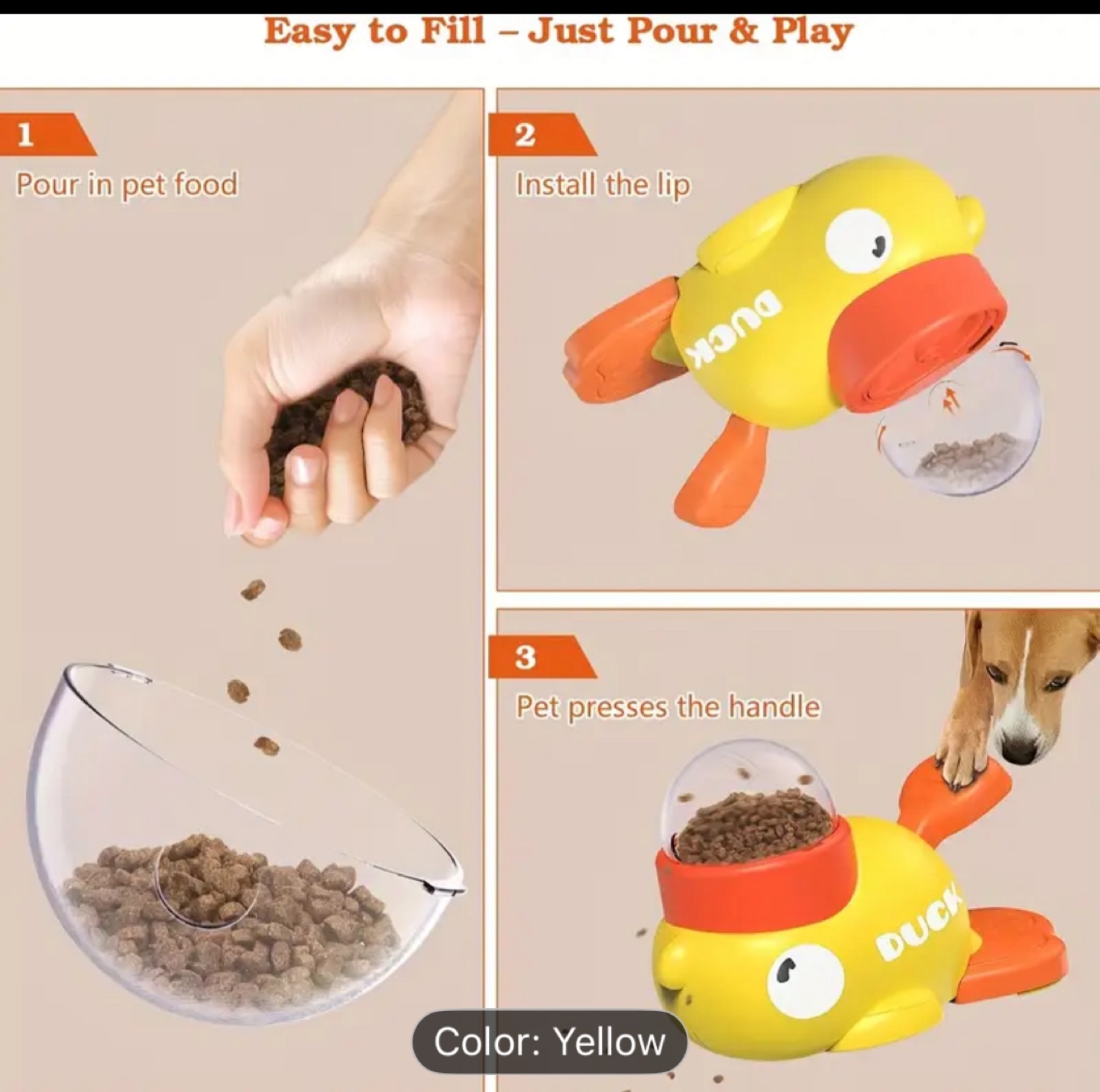 Easy to Fill – Just Pour & Play

1
Pour in pet food

2
Install the lip

DUCK

3
Pet presses the handle

DUCK

Color: Yellow