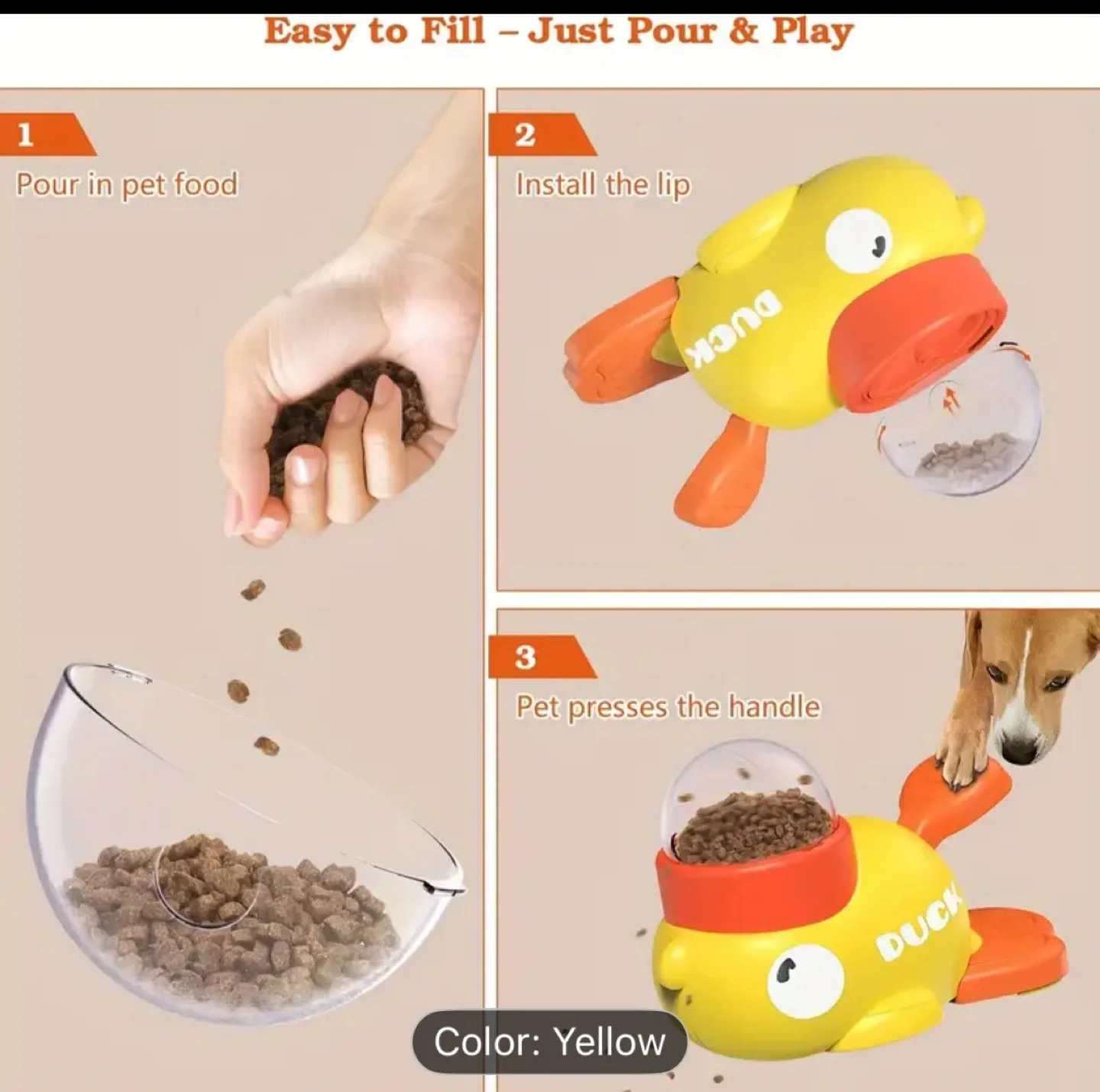 Easy to Fill – Just Pour & Play

1
Pour in pet food

2
Install the lip

DUCK

3
Pet presses the handle

DUCK

Color: Yellow