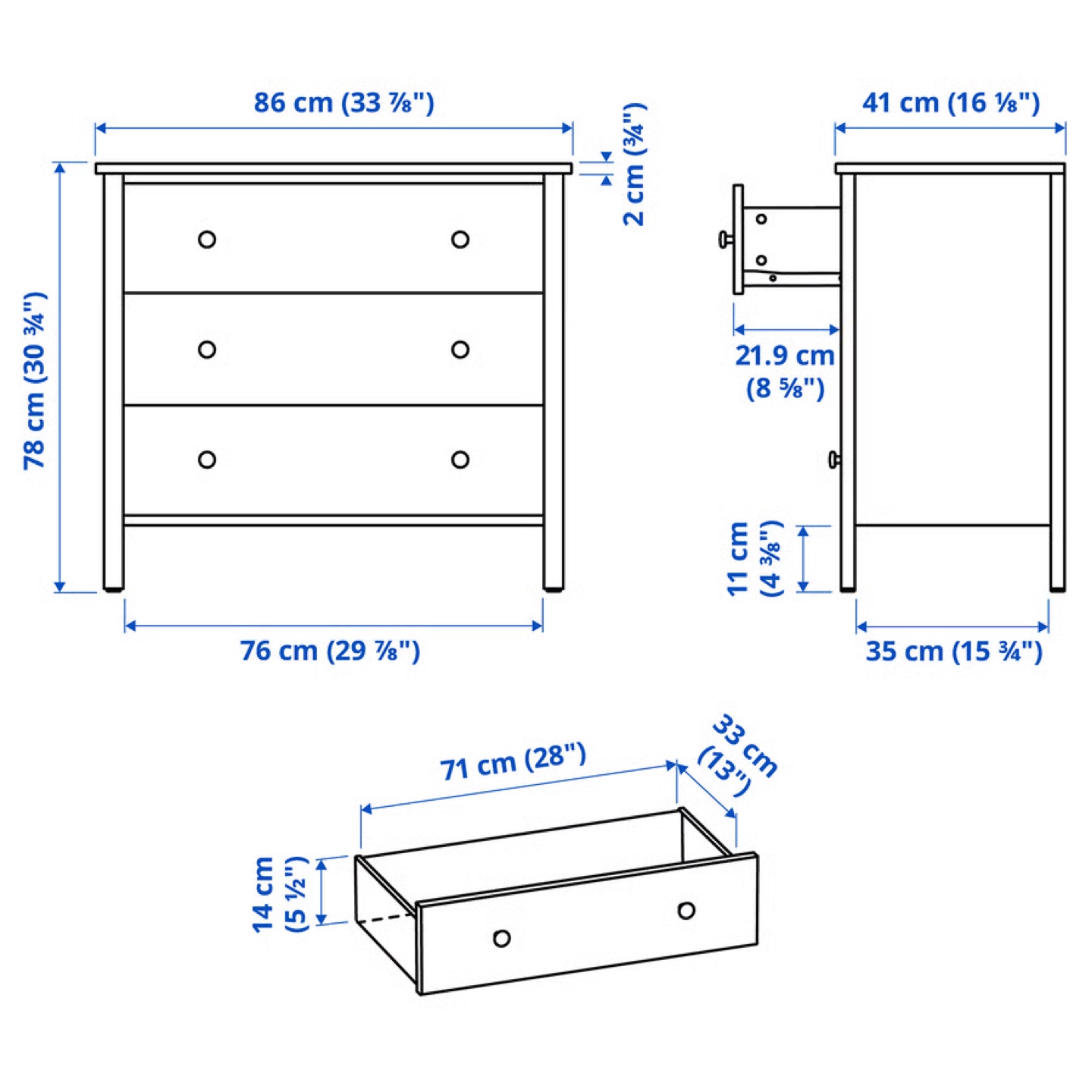 86 cm (33 ⅞")

2 cm (¾")

41 cm (16 ⅛")

78 cm (30 ¾")

21.9 cm (8 ⅝")

11 cm (4 ⅜")

76 cm (29 ⅞")

35 cm (15 ¾")

71 cm (28")

33 cm (13")

14 cm (5 ½")