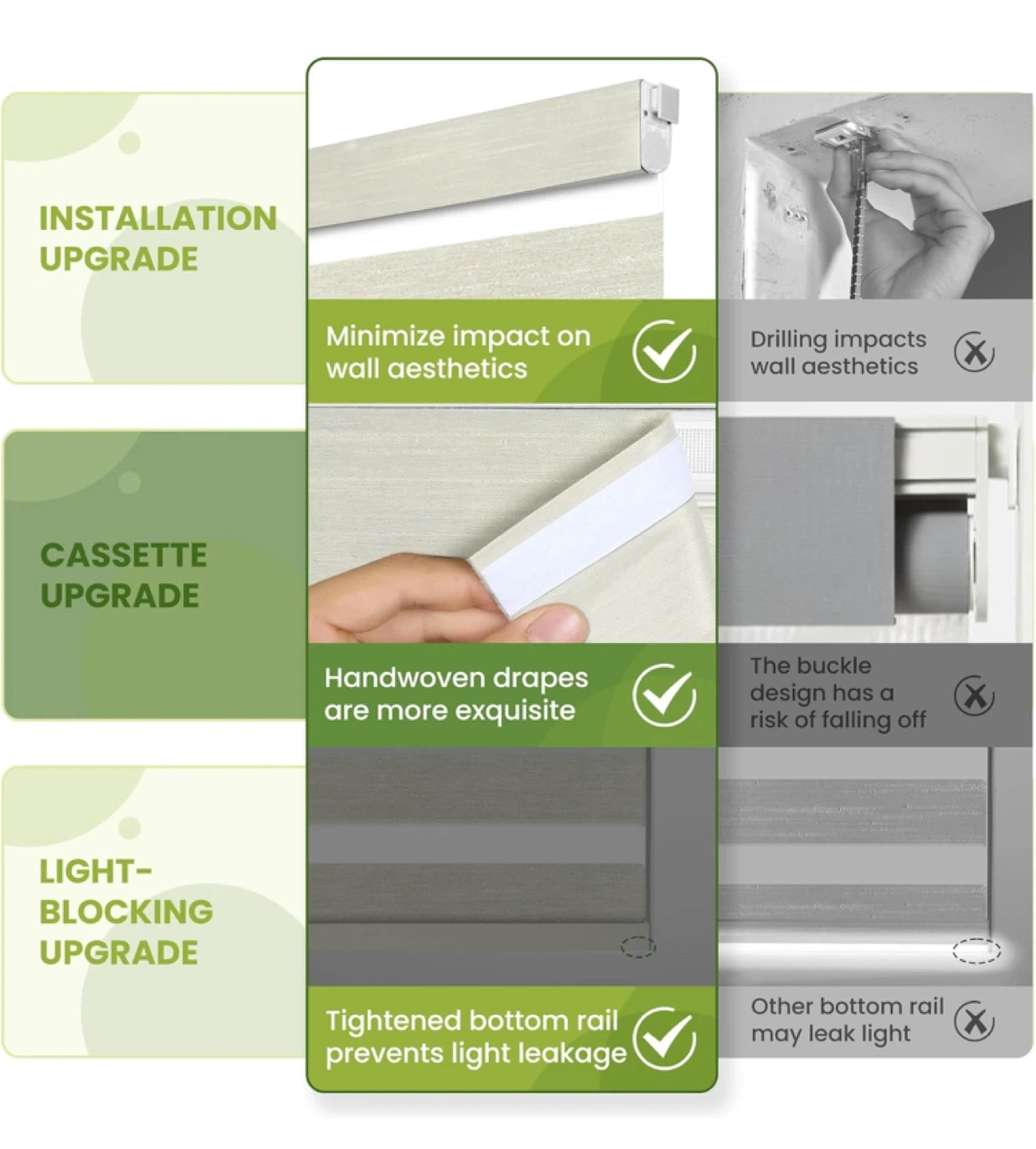 INSTALLATION UPGRADE

Minimize impact on wall aesthetics

Drilling impacts wall aesthetics

CASSETTE UPGRADE

Handwoven drapes are more exquisite

The buckle design has a risk of falling off

LIGHT-BLOCKING UPGRADE

Tightened bottom rail prevents light leakage

Other bottom rail may leak light