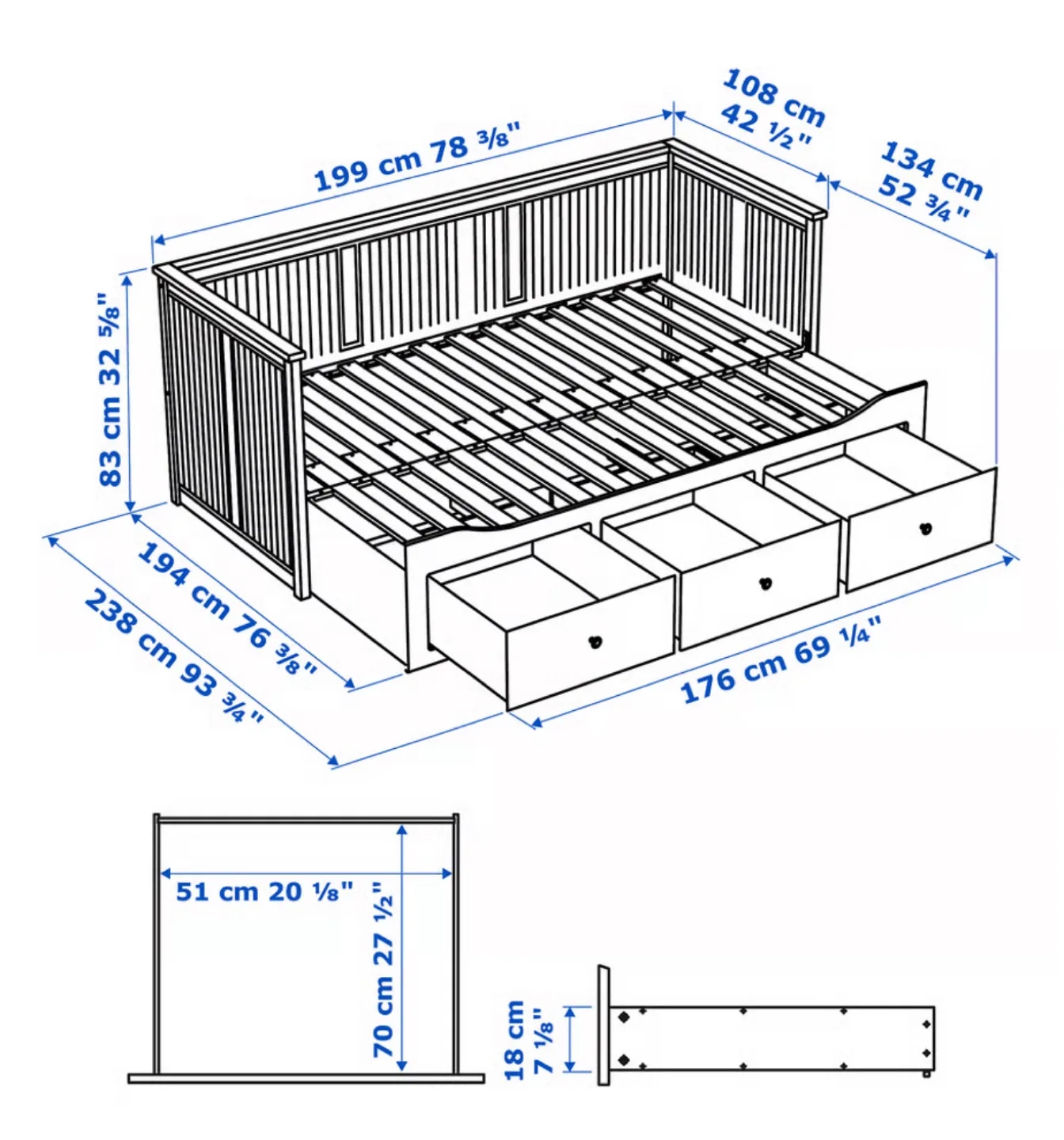 199 cm 78 ⅜"

108 cm 42 ½"

134 cm 52 ¾"

83 cm 32 ⅝"

194 cm 76 ⅜"

238 cm 93 ¾"

176 cm 69 ¼"

51 cm 20 ⅛"

70 cm 27 ½"

18 cm 7 ⅛"