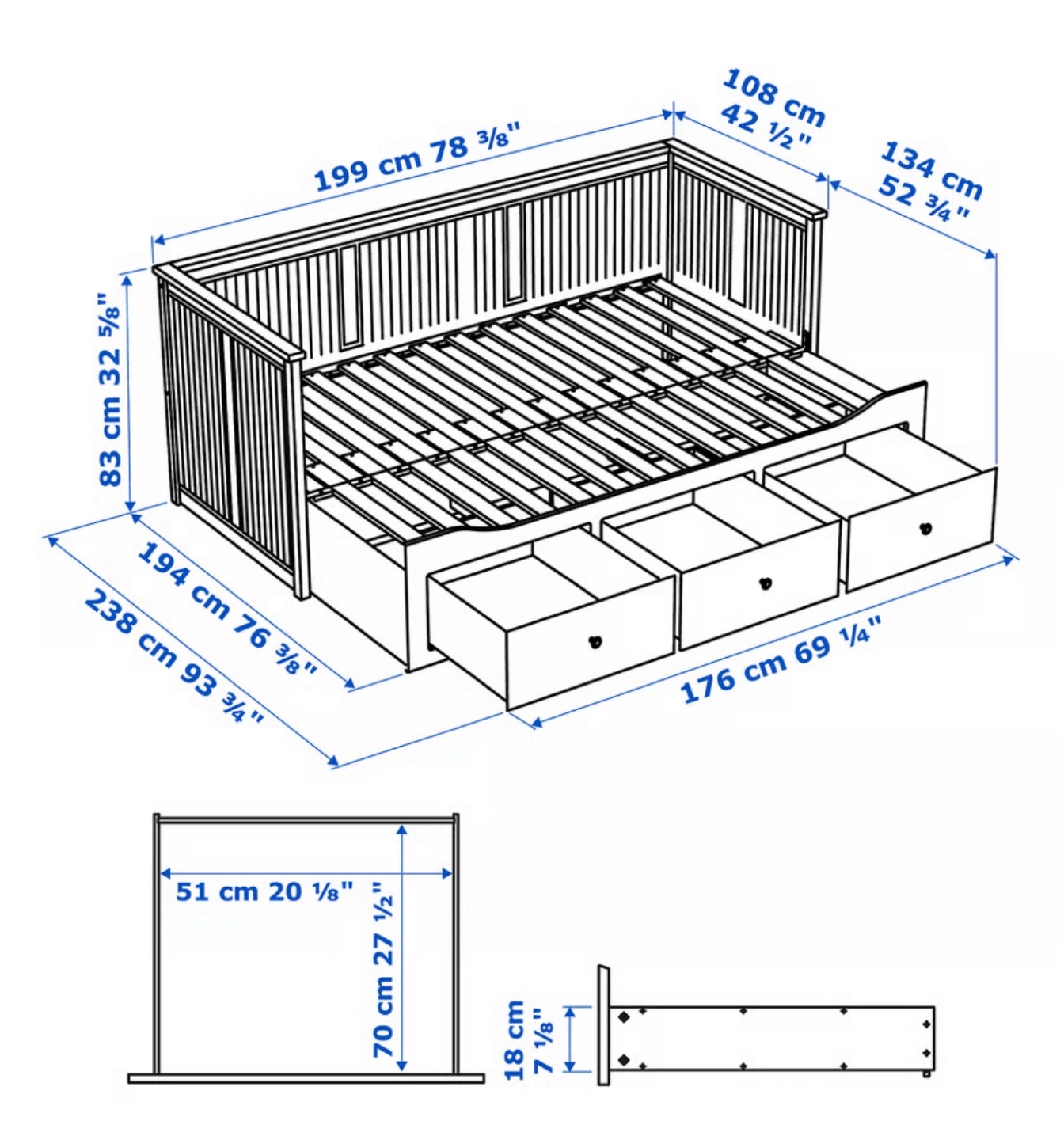 199 cm 78 ⅜"

108 cm
42 ½"

134 cm
52 ¾"

83 cm 32 ⅝"

194 cm 76 ⅜"

238 cm 93 ¾"

176 cm 69 ¼"

51 cm 20 ⅛"

70 cm 27 ½"

18 cm
7 ⅛"