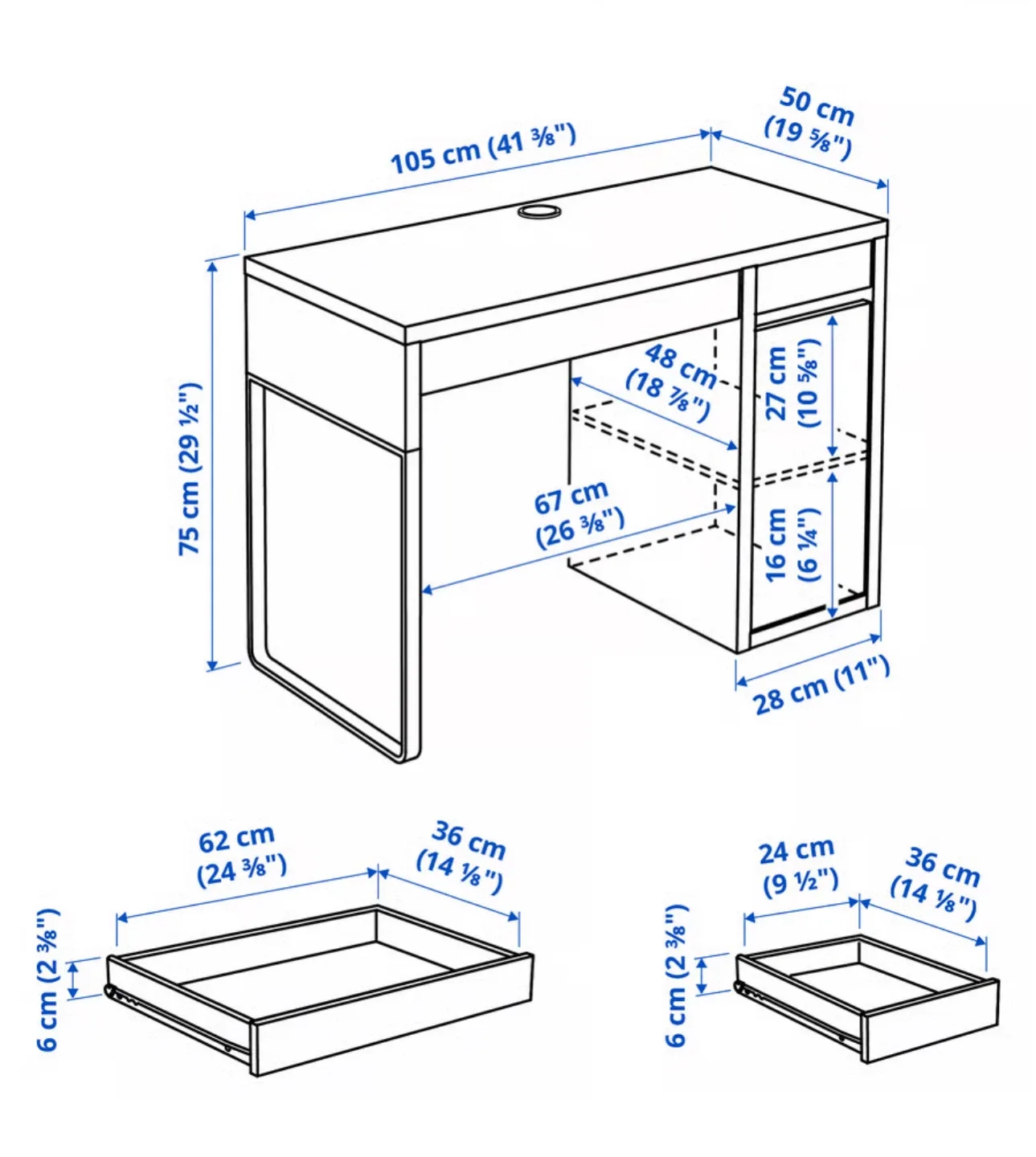 105 cm (41 ⅜")

50 cm (19 ⅝")

75 cm (29 ½")

48 cm (18 ⅞")

27 cm (10 ⅝")

67 cm (26 ⅜")

16 cm (6 ¼")

28 cm (11")

62 cm (24 ⅜")

36 cm (14 ⅛")

6 cm (2 ⅜")

24 cm (9 ½")

36 cm (14 ⅛")

6 cm (2 ⅜")