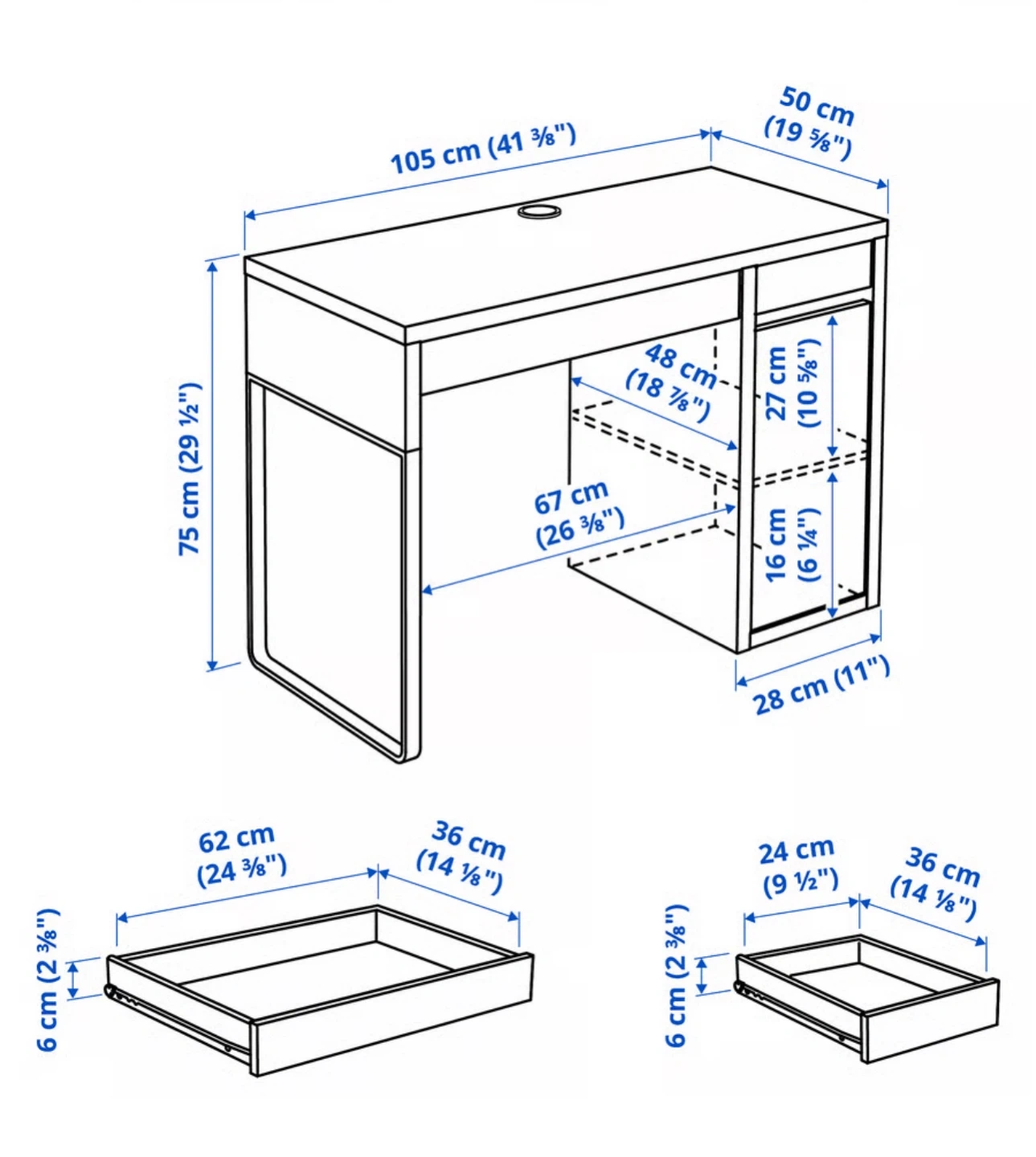 105 cm (41 ⅜")

50 cm (19 ⅝")

75 cm (29 ½")

48 cm (18 ⅞")

27 cm (10 ⅝")

67 cm (26 ⅜")

16 cm (6 ¼")

28 cm (11")

62 cm (24 ⅜")

36 cm (14 ⅛")

6 cm (2 ⅜")

24 cm (9 ½")

36 cm (14 ⅛")

6 cm (2 ⅜")