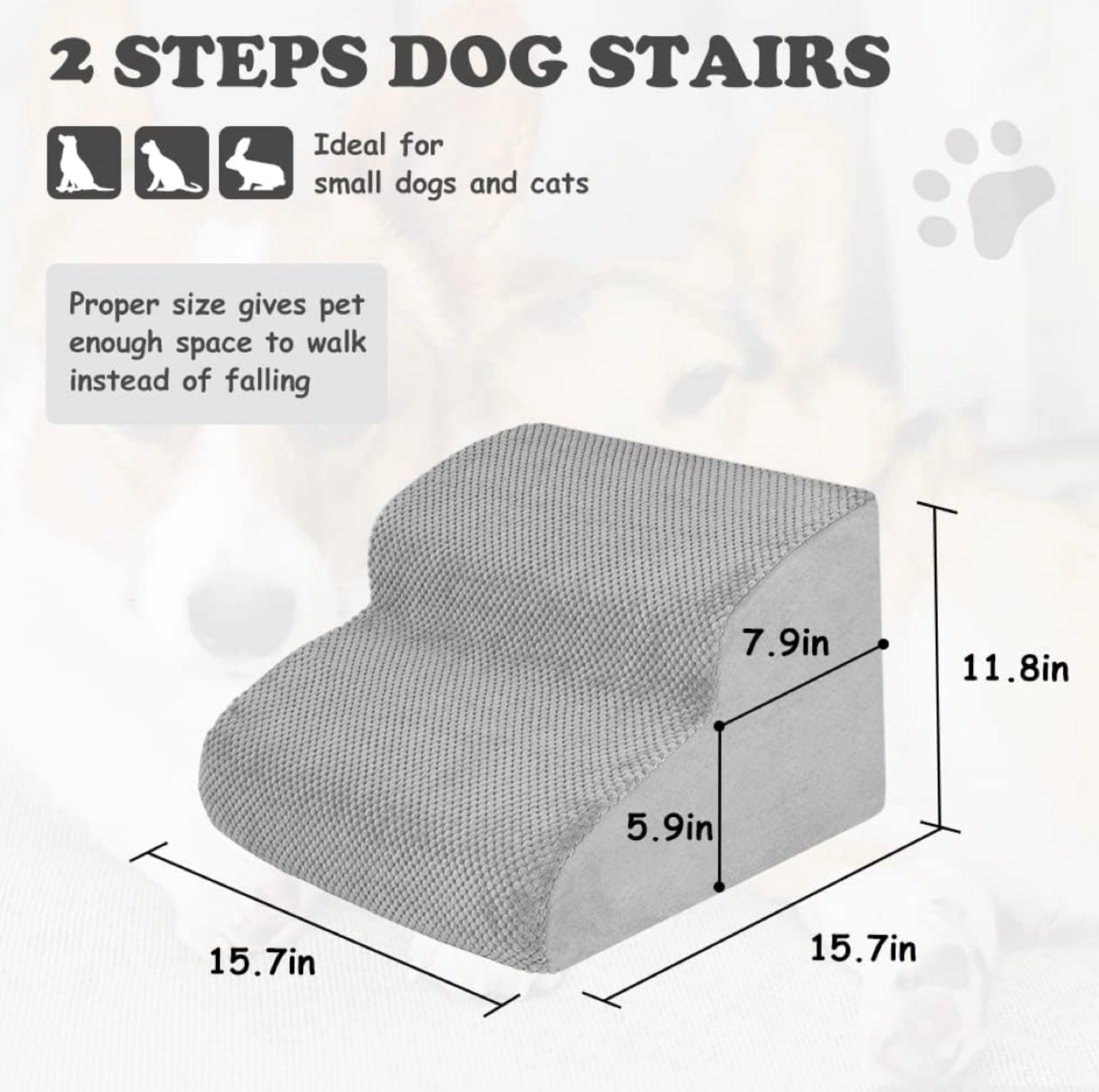 2 STEPS DOG STAIRS

Ideal for small dogs and cats

Proper size gives pet enough space to walk instead of falling

7.9in

11.8in

5.9in

15.7in

15.7in