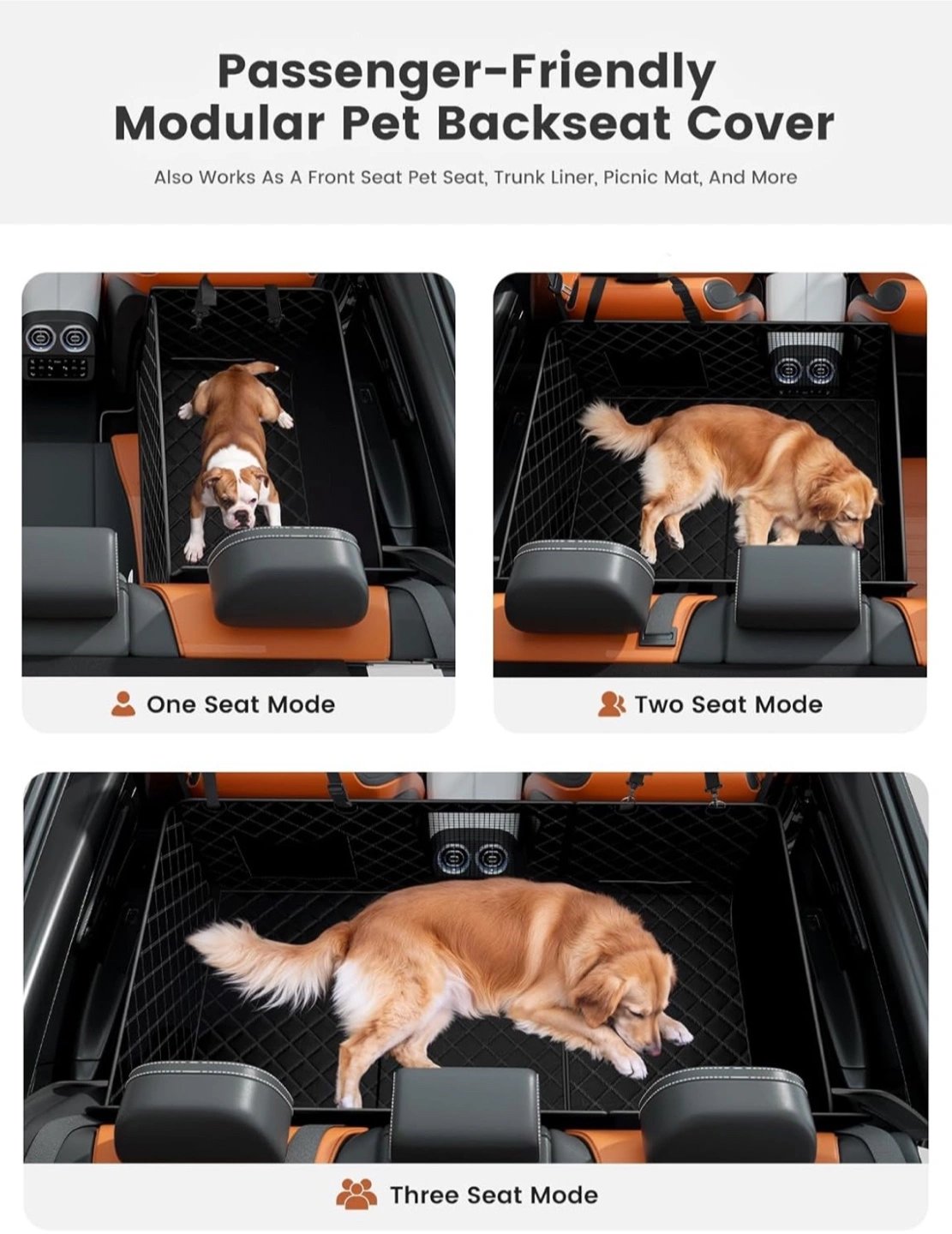 Passenger-Friendly Modular Pet Backseat Cover

Also Works As A Front Seat Pet Seat, Trunk Liner, Picnic Mat, And More

One Seat Mode

Two Seat Mode

Three Seat Mode