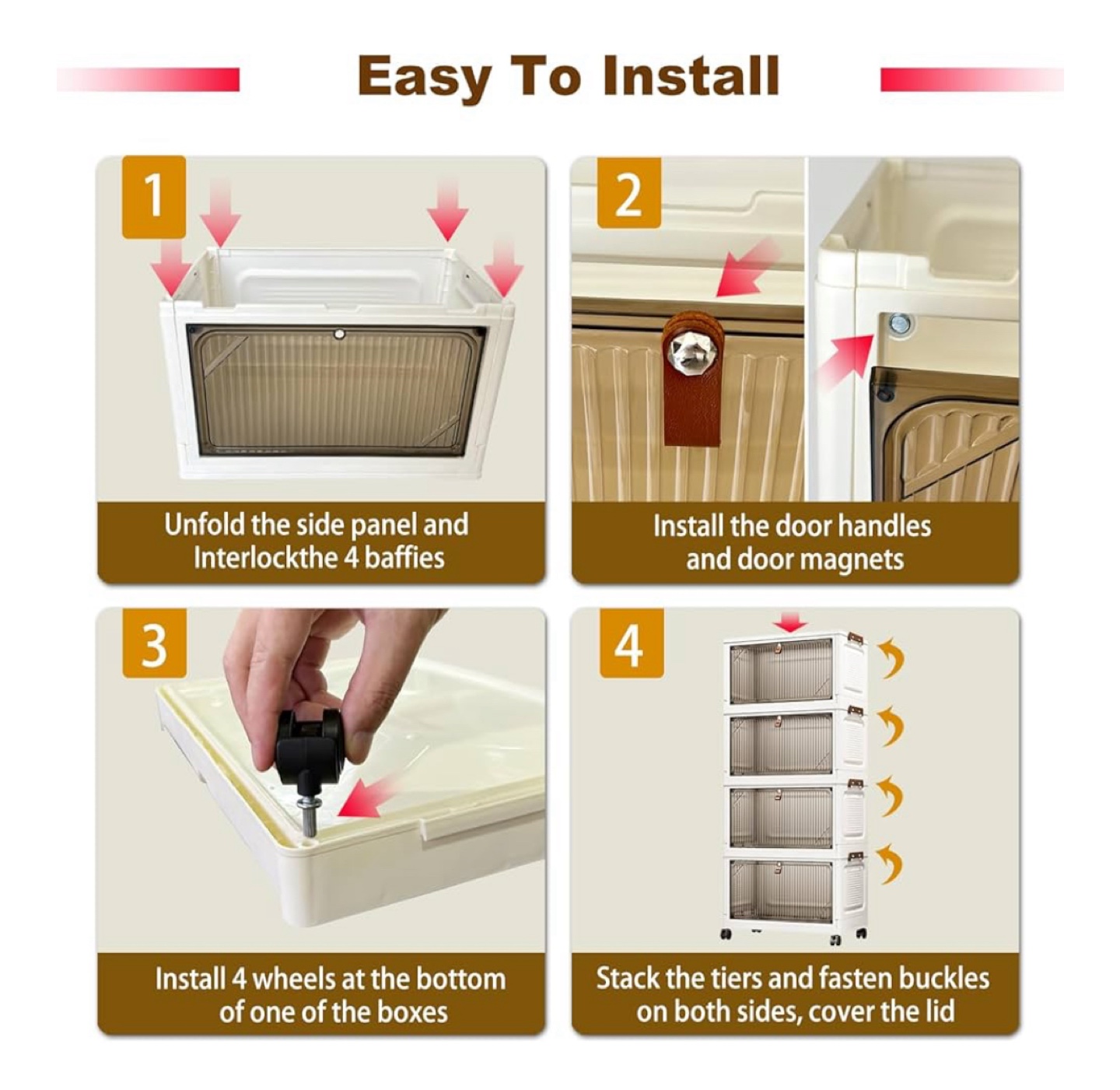 Easy To Install

1

Unfold the side panel and Interlockthe 4 baffies

2

Install the door handles and door magnets

3

Install 4 wheels at the bottom of one of the boxes

4

Stack the tiers and fasten buckles on both sides, cover the lid