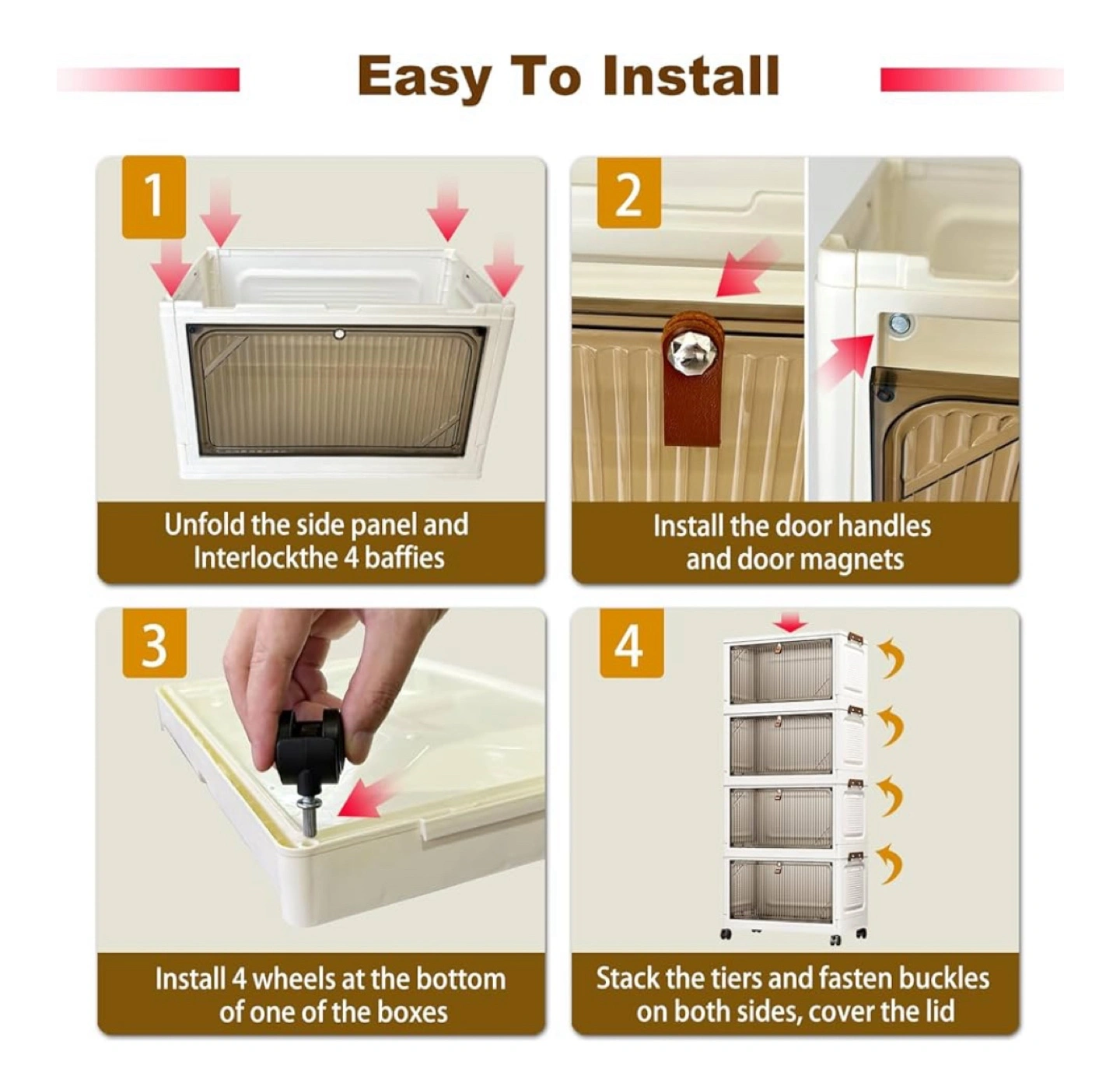 Easy To Install

1

Unfold the side panel and Interlockthe 4 baffies

2

Install the door handles and door magnets

3

Install 4 wheels at the bottom of one of the boxes

4

Stack the tiers and fasten buckles on both sides, cover the lid