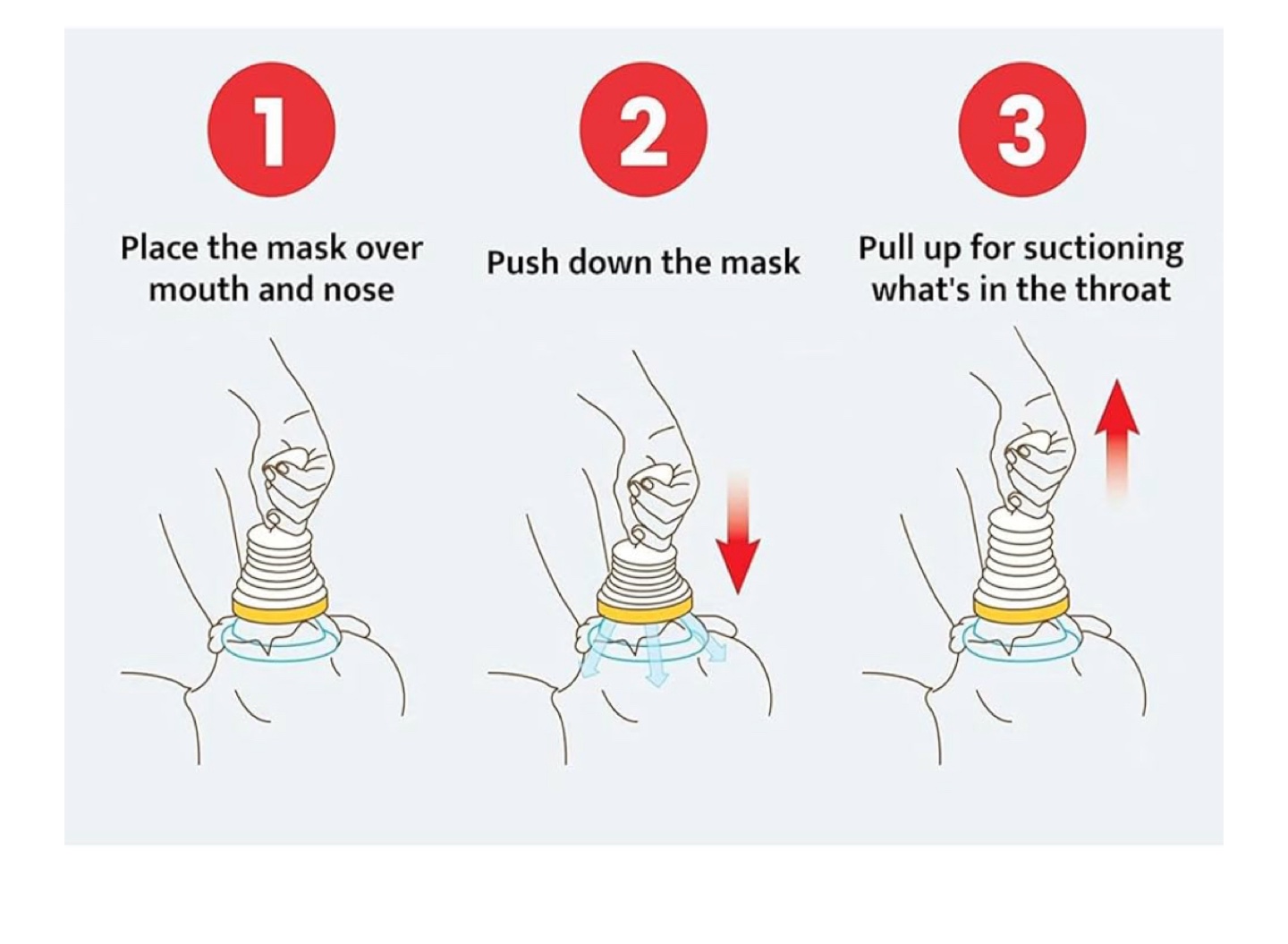 1

Place the mask over mouth and nose

2

Push down the mask

3

Pull up for suctioning what's in the throat