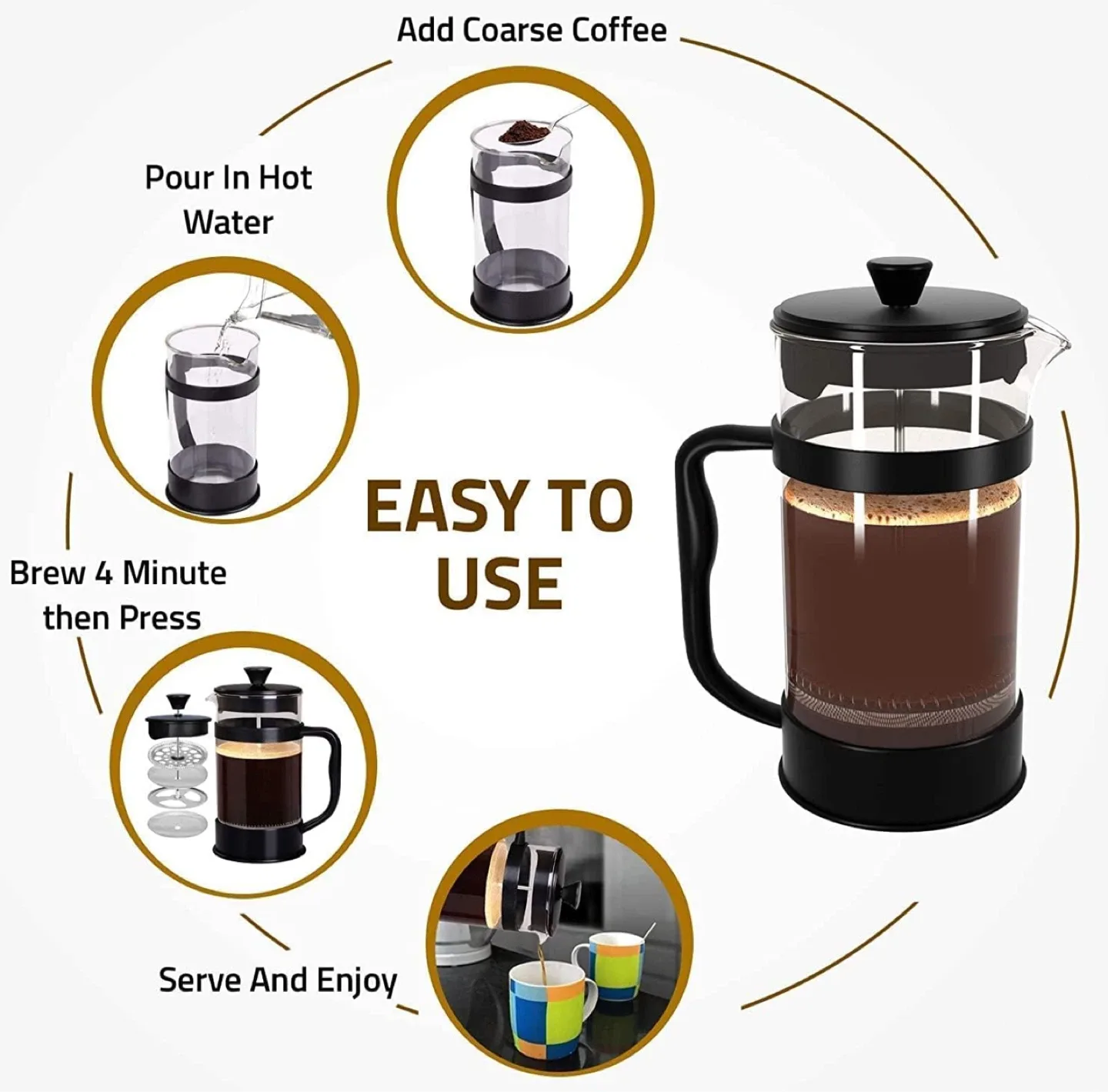 Add Coarse Coffee

Pour In Hot Water

EASY TO USE

Brew 4 Minute then Press

Serve And Enjoy