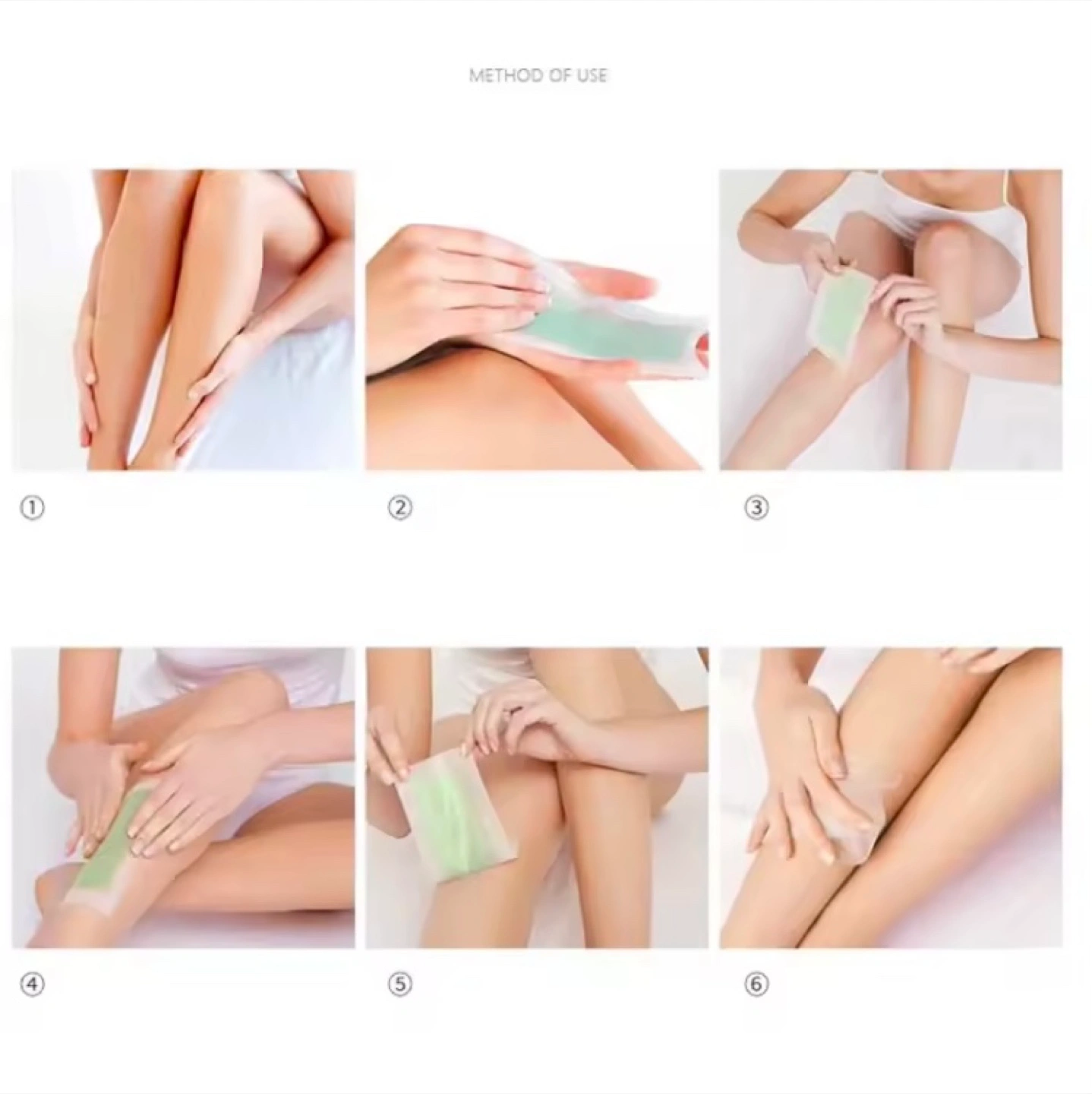 METHOD OF USE

①

②

③

④

⑤

⑥