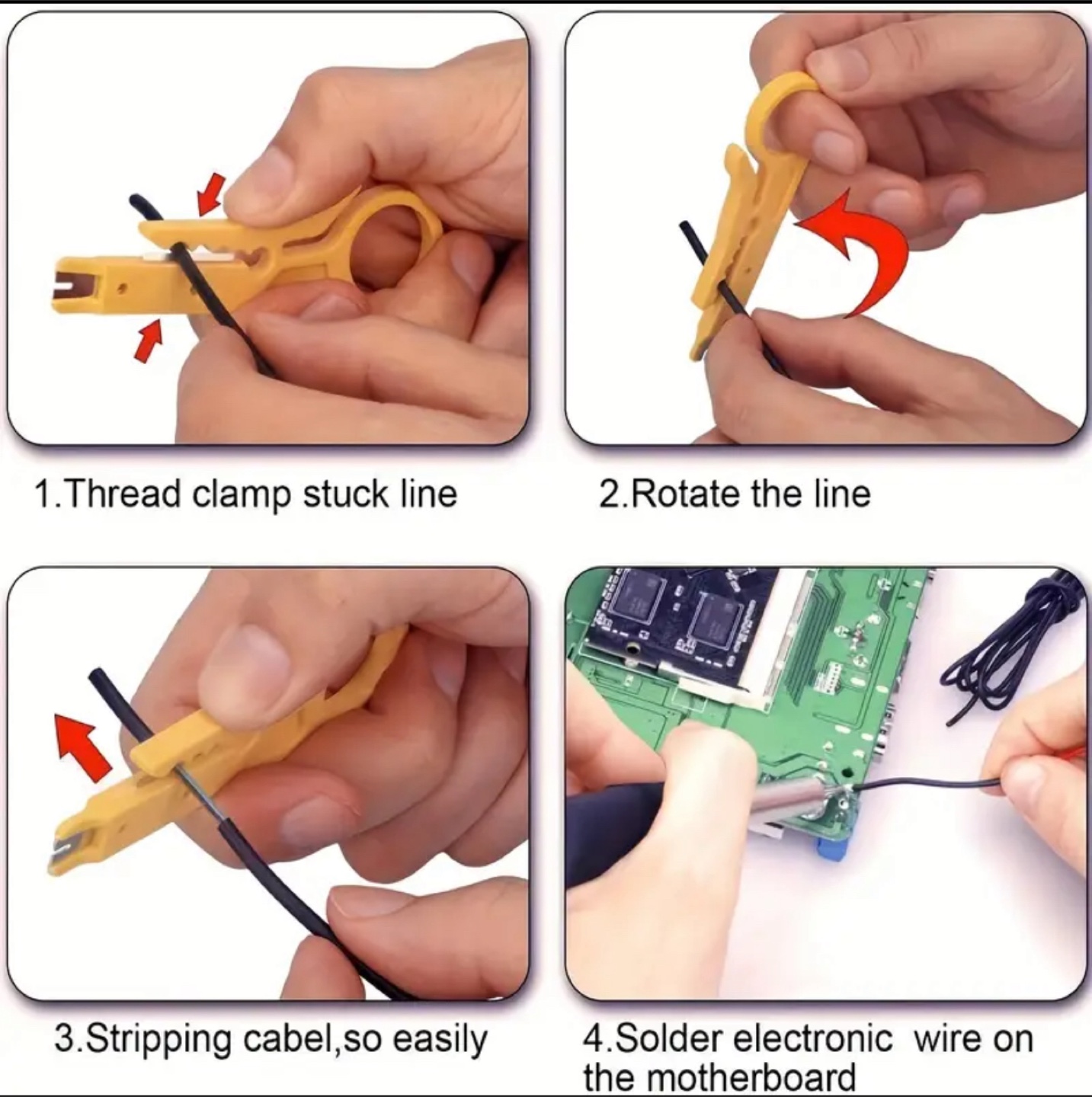 1.Thread clamp stuck line

2.Rotate the line

3.Stripping cabel,so easily

4.Solder electronic wire on the motherboard