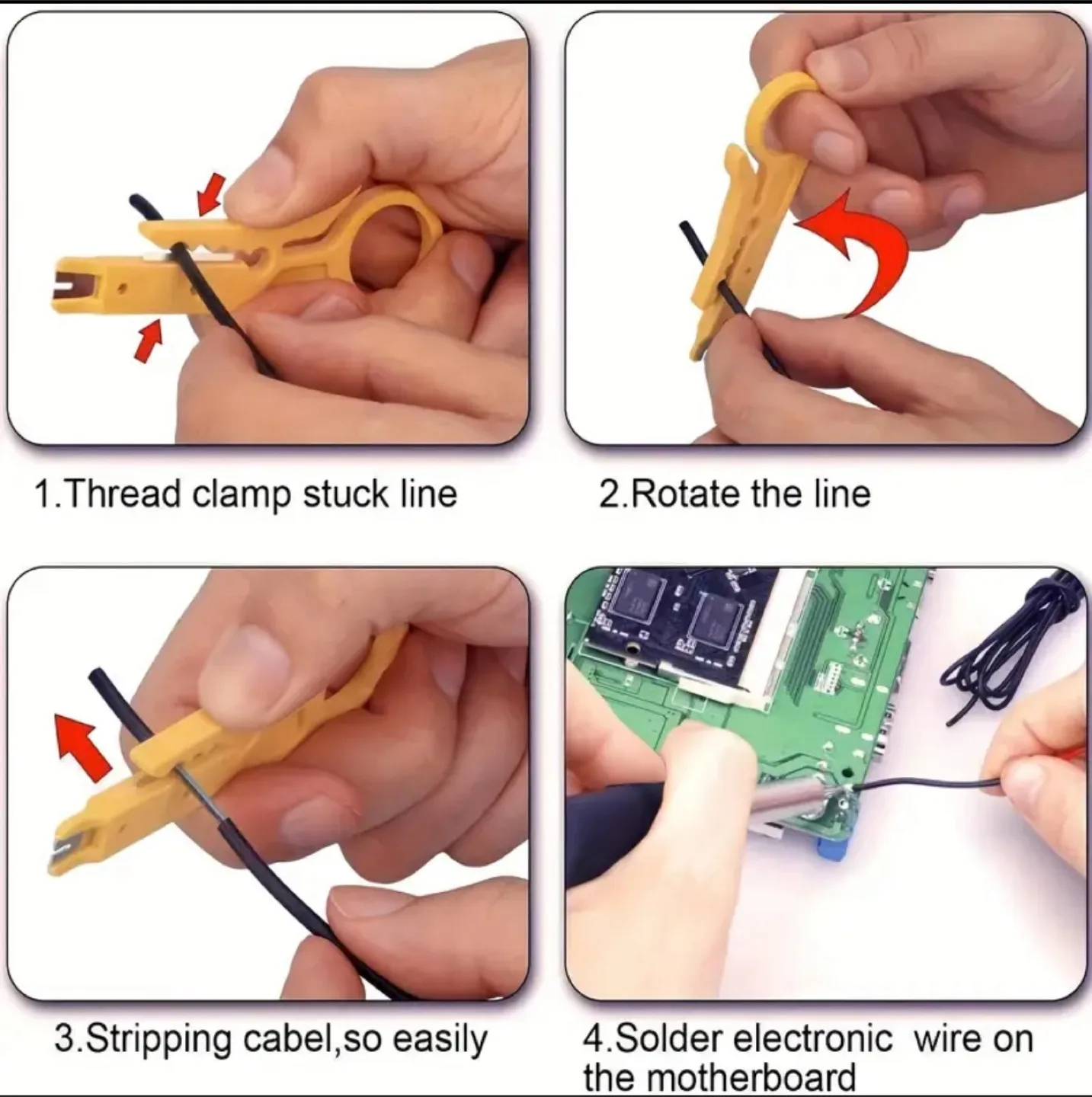 1.Thread clamp stuck line

2.Rotate the line

3.Stripping cabel,so easily

4.Solder electronic wire on the motherboard