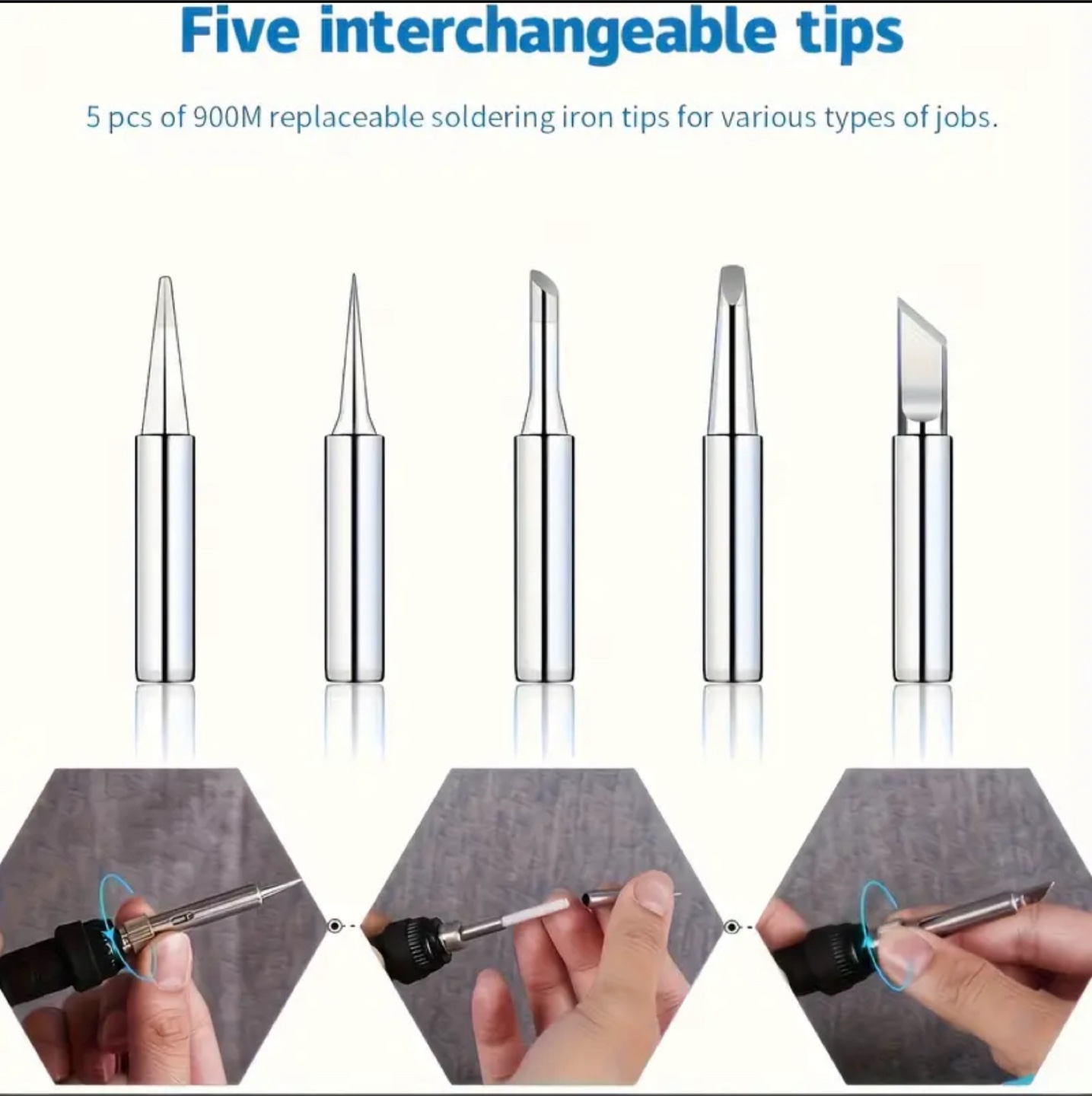 Five interchangeable tips

5 pcs of 900M replaceable soldering iron tips for various types of jobs.