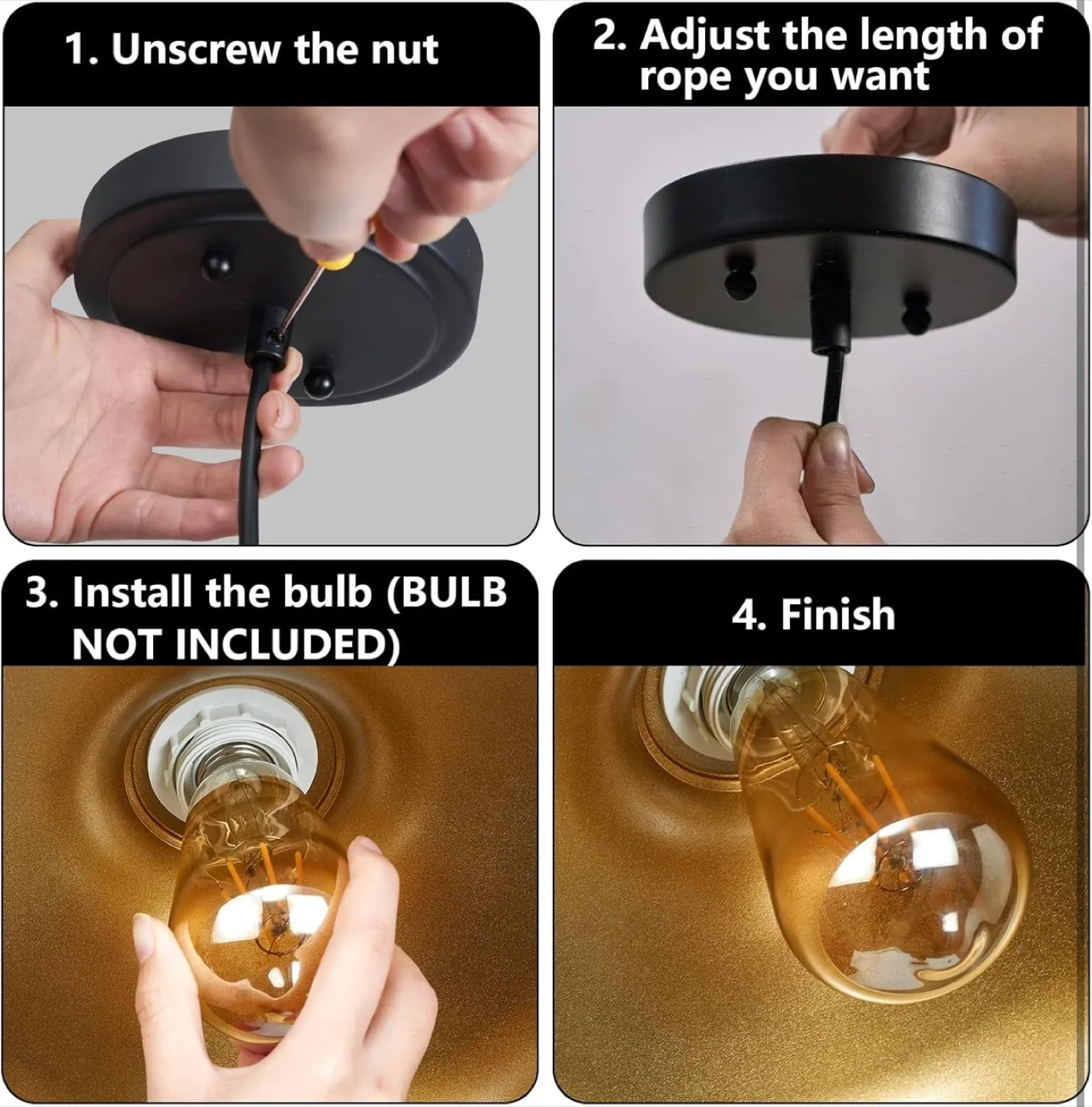 1. Unscrew the nut

2. Adjust the length of rope you want

3. Install the bulb (BULB NOT INCLUDED)

4. Finish