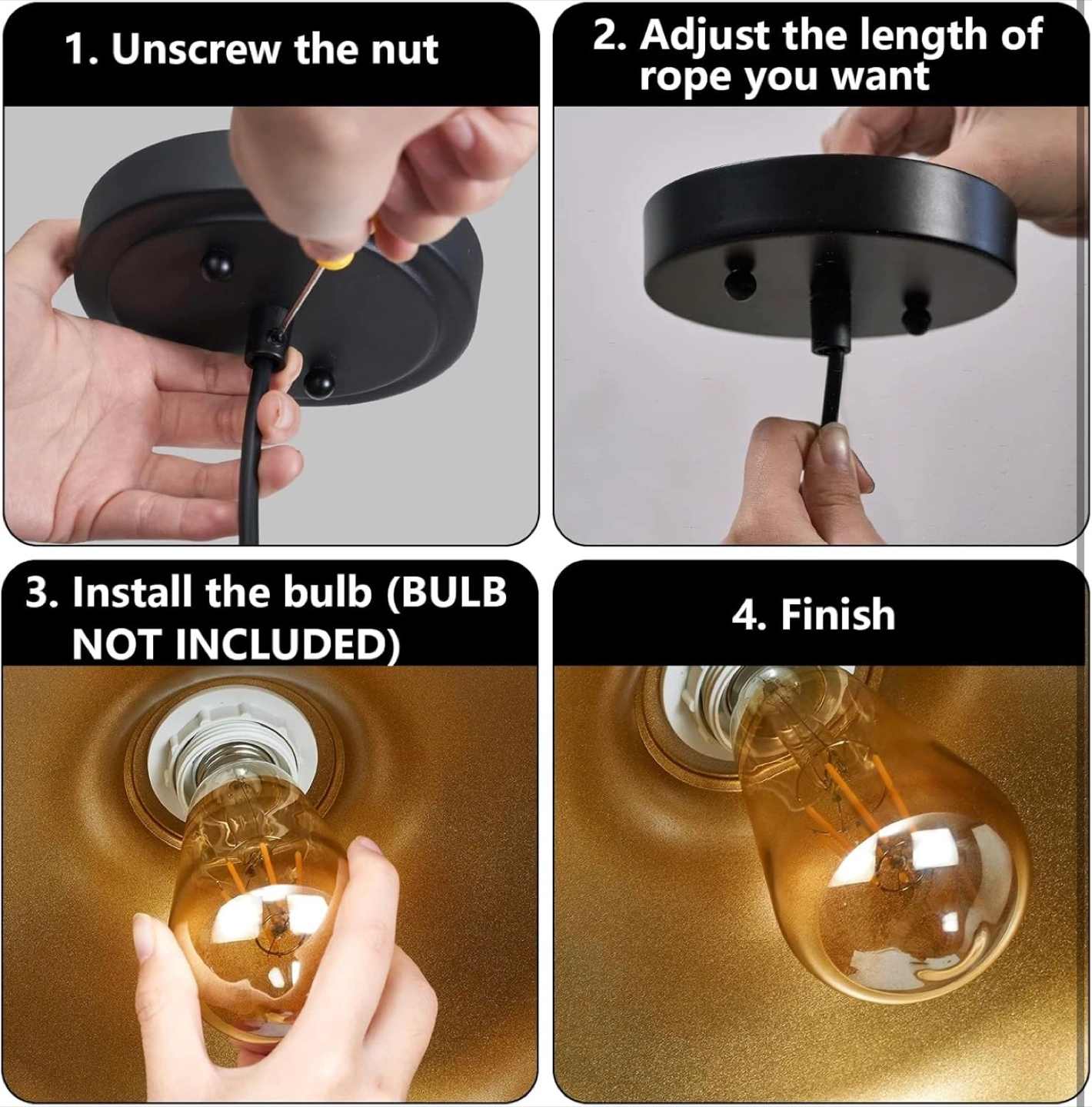 1. Unscrew the nut

2. Adjust the length of rope you want

3. Install the bulb (BULB NOT INCLUDED)

4. Finish