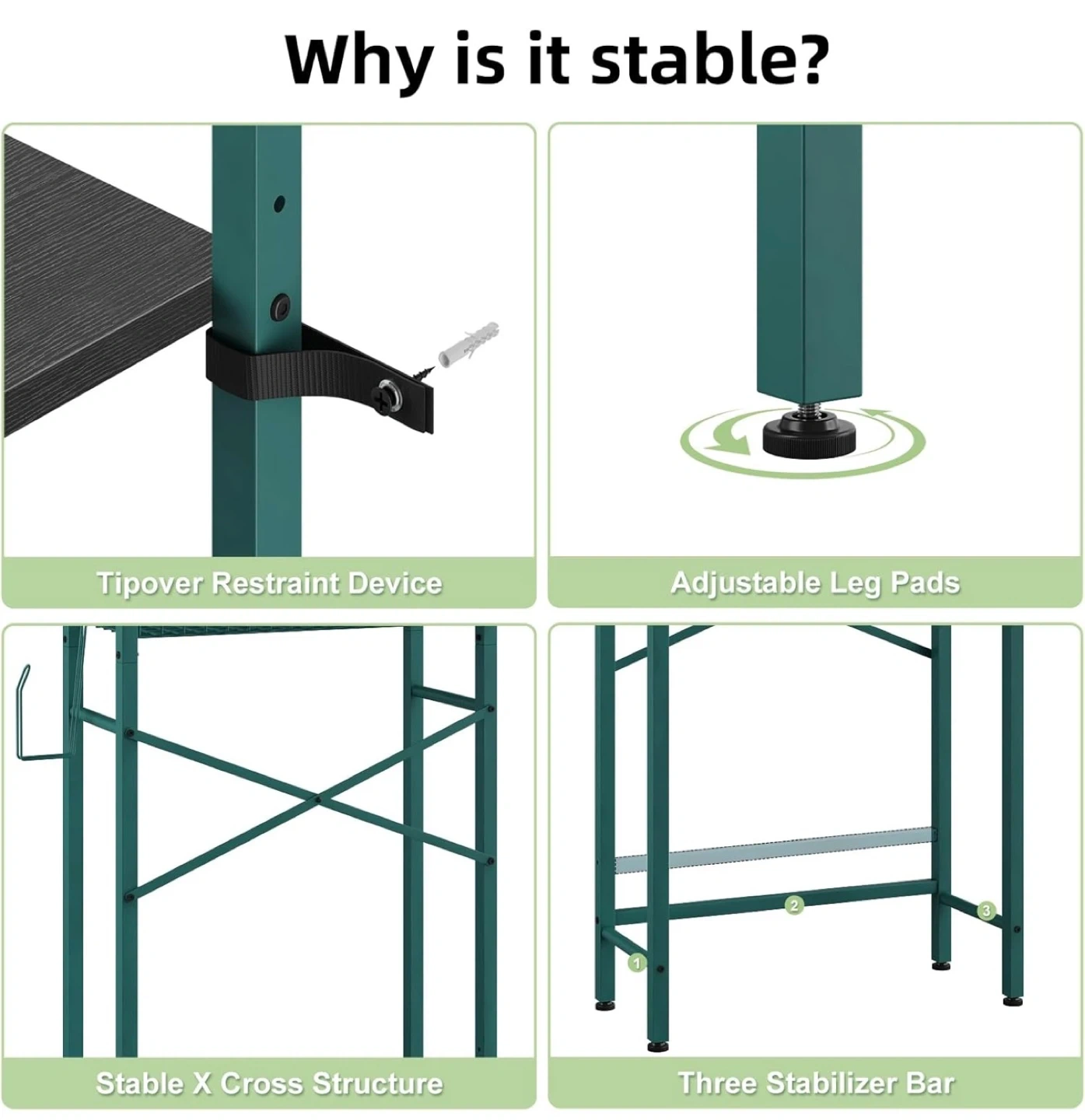 Why is it stable?

Tipover Restraint Device

Adjustable Leg Pads

Stable X Cross Structure

1
2
3

Three Stabilizer Bar