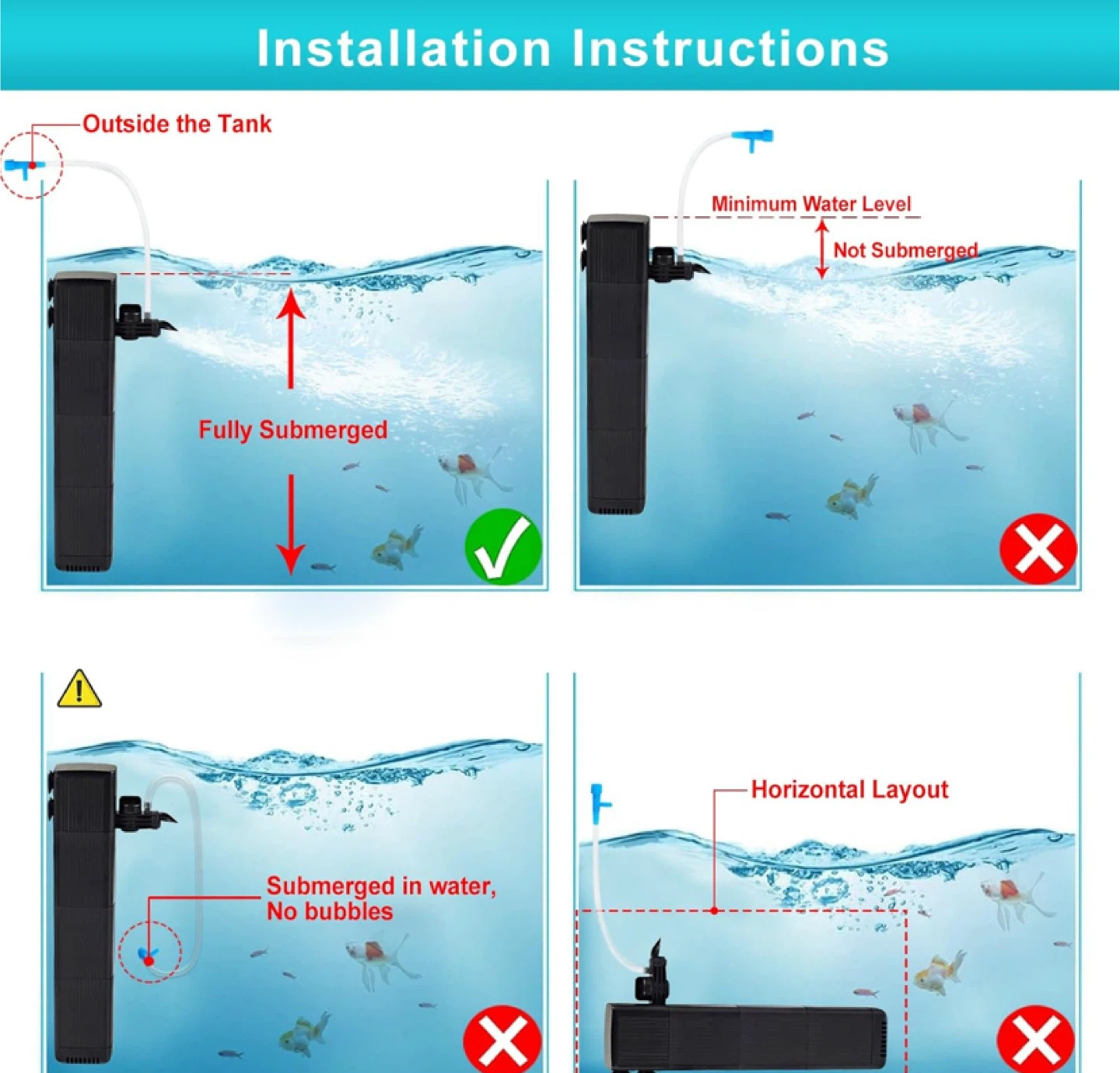 Installation Instructions

Outside the Tank

Fully Submerged

Minimum Water Level

Not Submerged

Submerged in water, No bubbles

Horizontal Layout