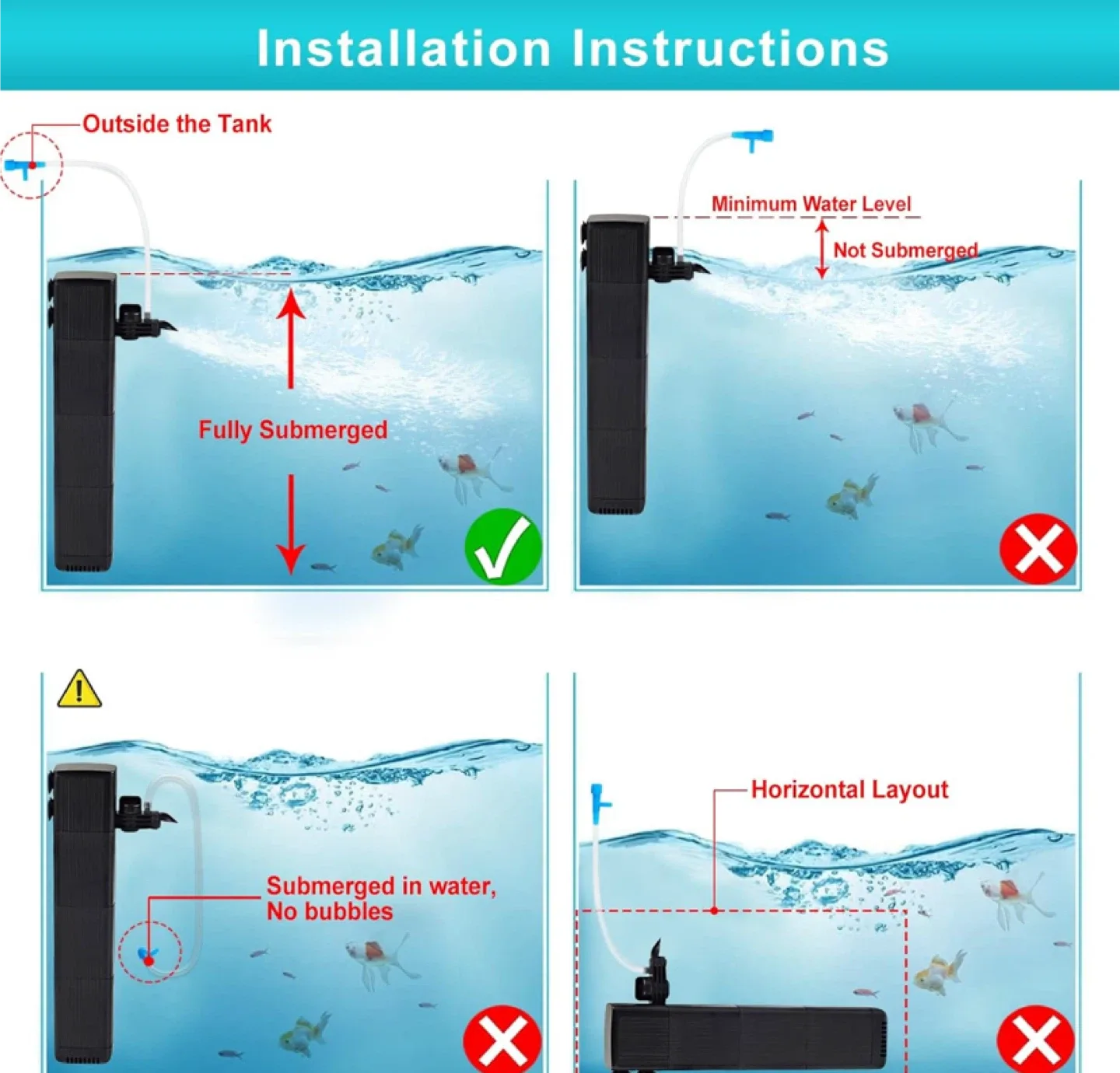 Installation Instructions

Outside the Tank

Fully Submerged

Minimum Water Level

Not Submerged

Submerged in water, No bubbles

Horizontal Layout