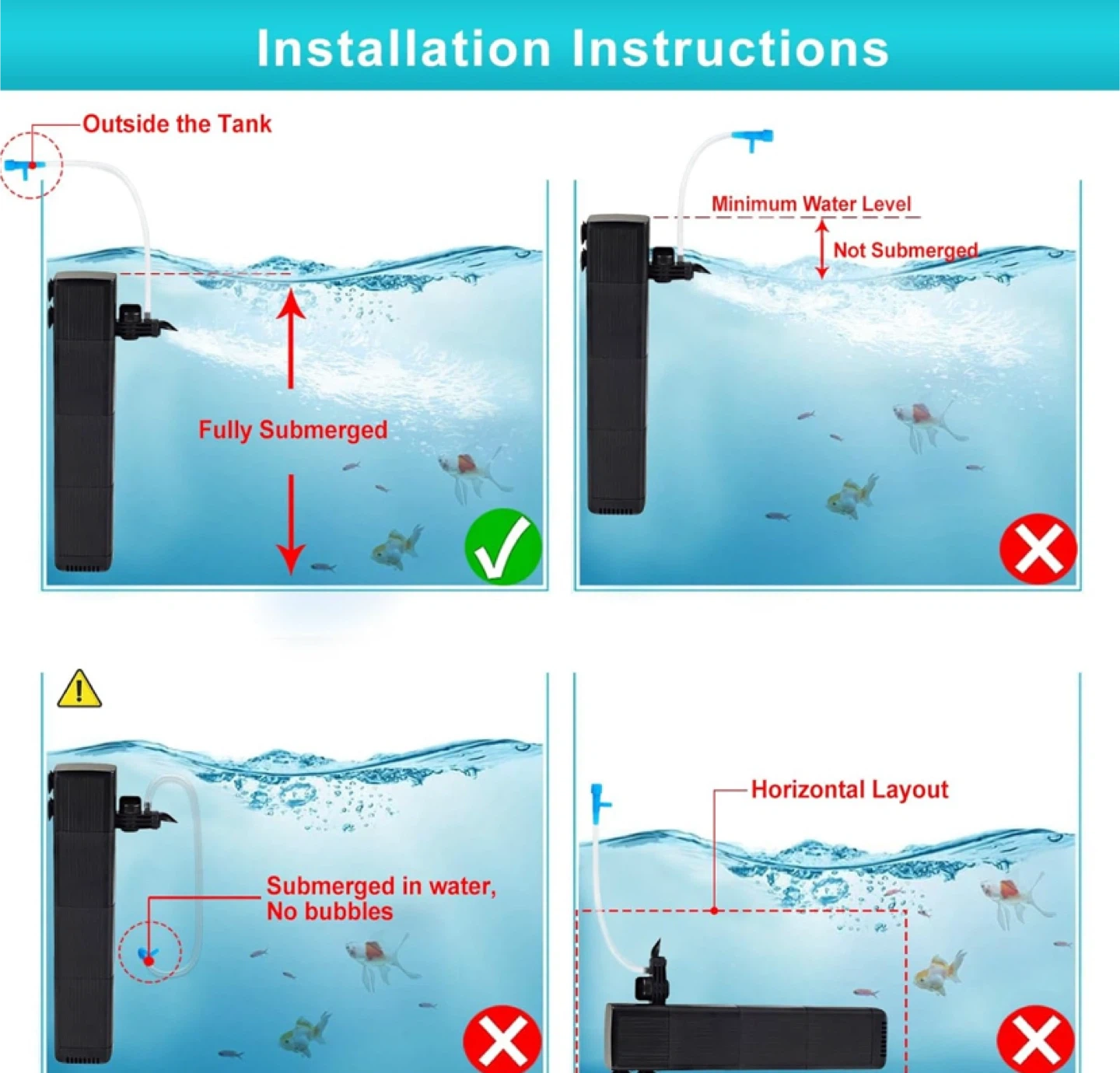 Installation Instructions

Outside the Tank

Fully Submerged

Minimum Water Level

Not Submerged

Submerged in water, No bubbles

Horizontal Layout