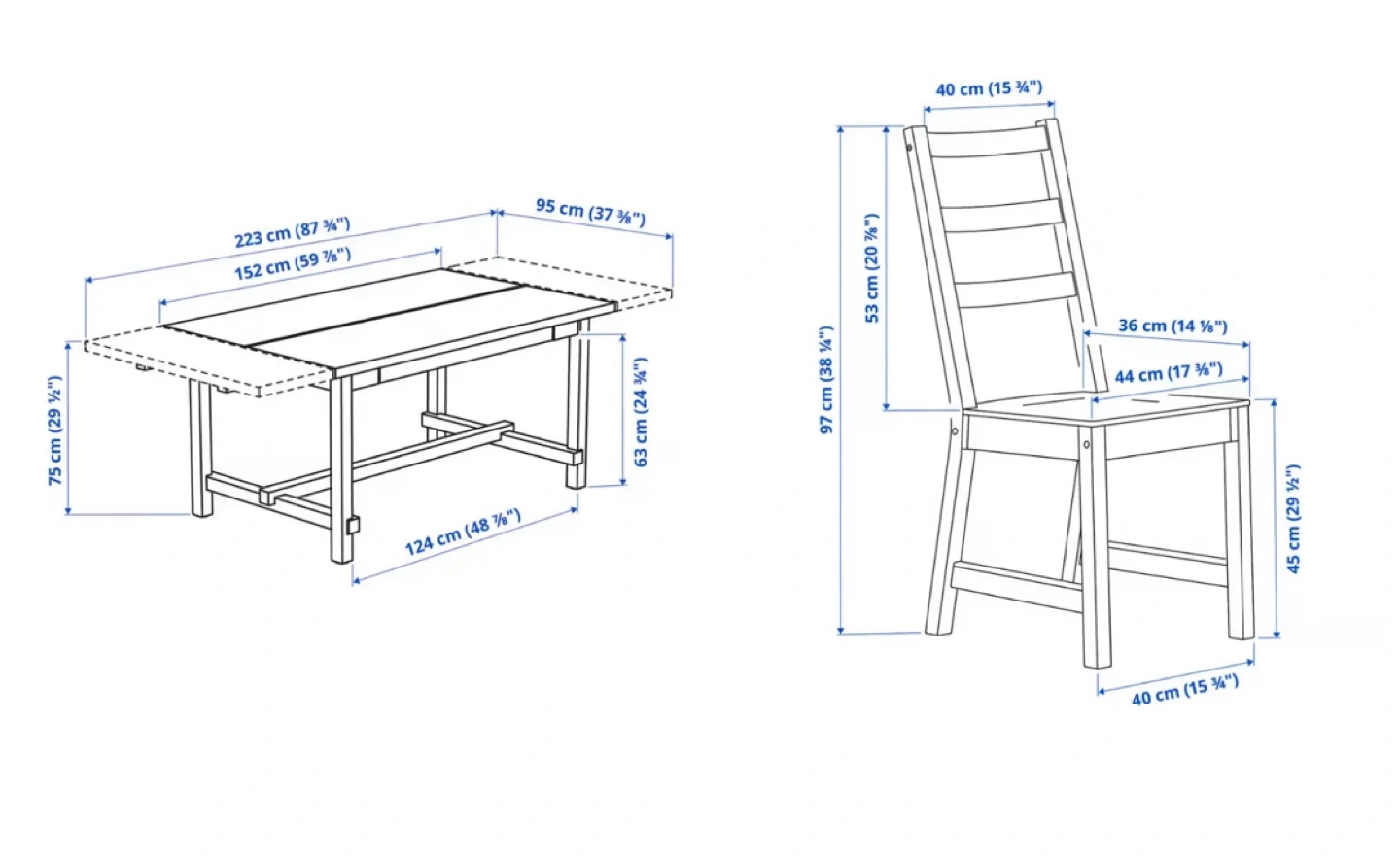 223 cm (87 ¾")
152 cm (59 ⅞")
95 cm (37 ⅜")
75 cm (29 ½")
63 cm (24 ¾")
124 cm (48 ⅞")

40 cm (15 ¾")
97 cm (38 ¼")
53 cm (20 ⅞")
36 cm (14 ⅛")
44 cm (17 ⅜")
45 cm (29 ½")
40 cm (15 ¾")