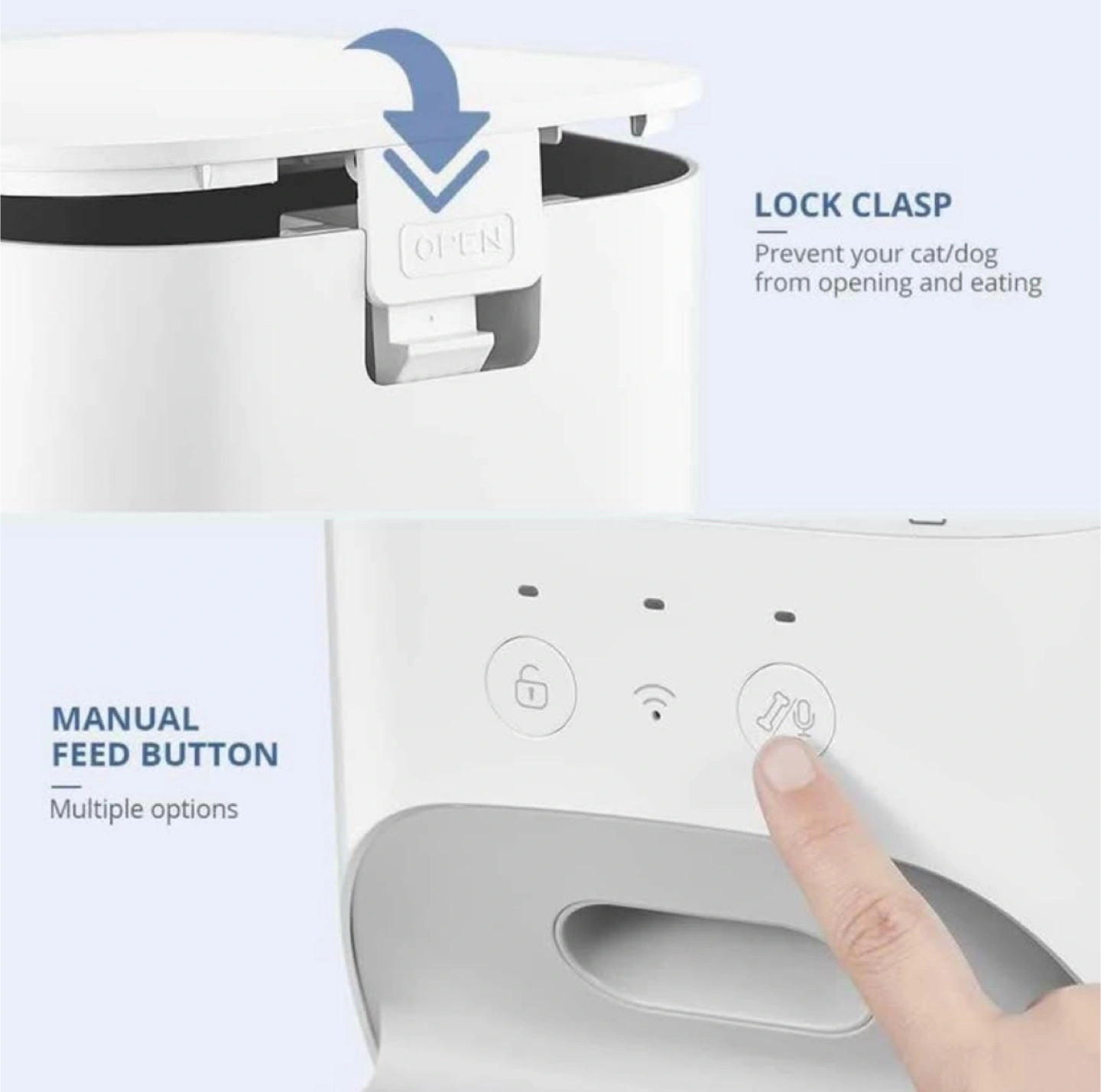 OPEN

LOCK CLASP

Prevent your cat/dog from opening and eating

MANUAL FEED BUTTON

Multiple options