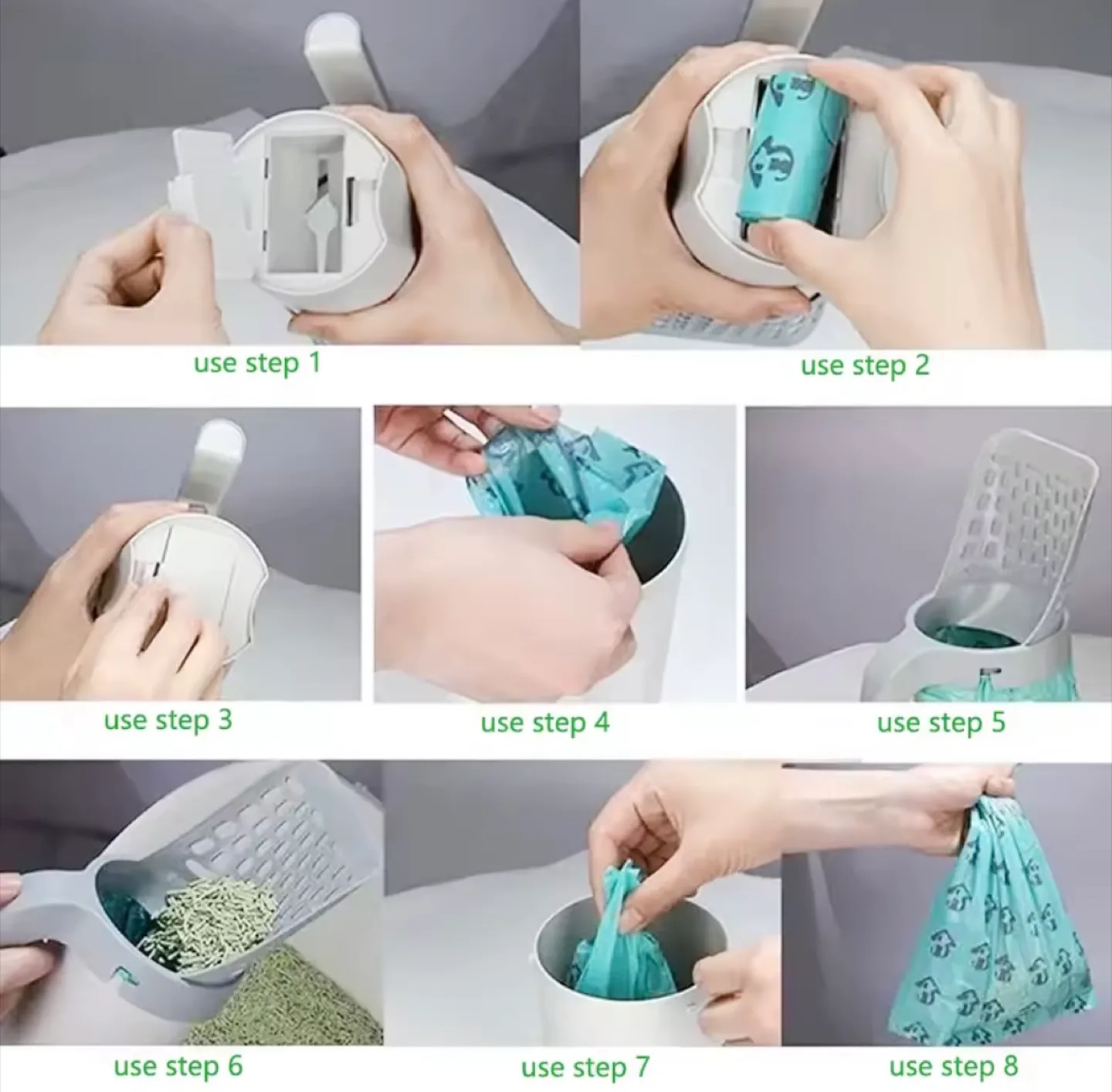 use step 1

use step 2

use step 3

use step 4

use step 5

use step 6

use step 7

use step 8