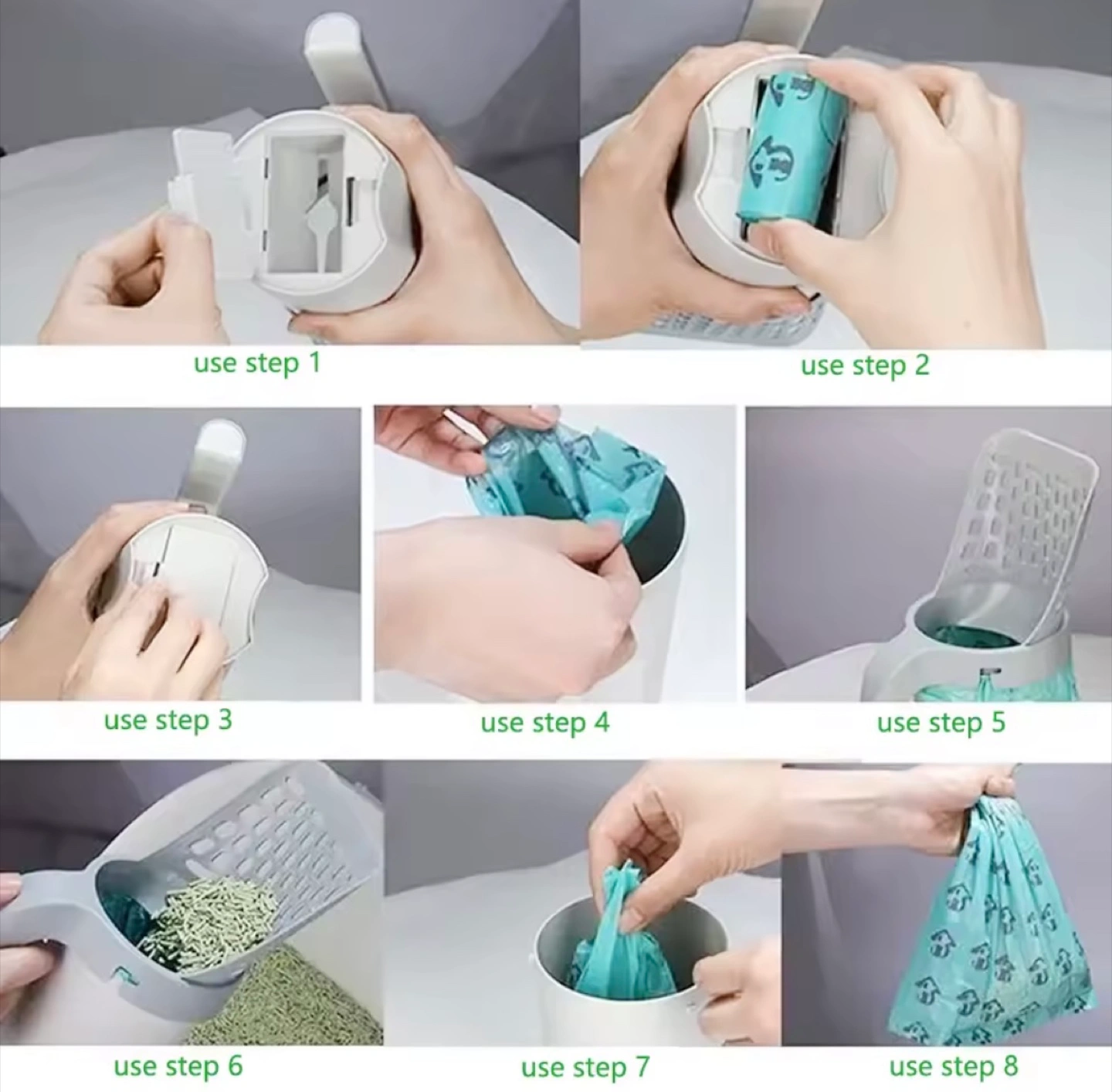 use step 1

use step 2

use step 3

use step 4

use step 5

use step 6

use step 7

use step 8