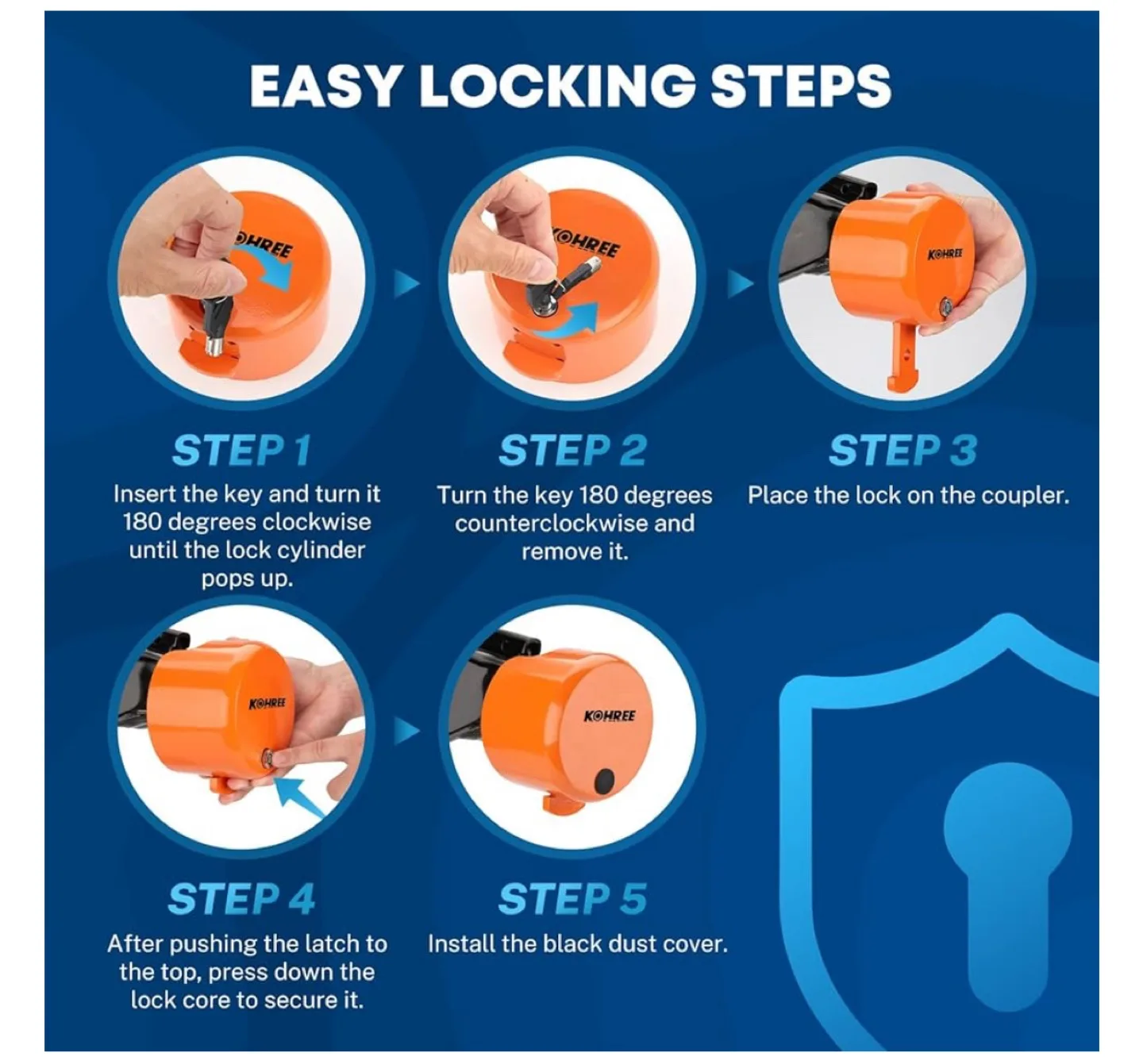 EASY LOCKING STEPS

OHREE

KOHREE

KOHREE

STEP 1
Insert the key and turn it 180 degrees clockwise until the lock cylinder pops up.

STEP 2
Turn the key 180 degrees counterclockwise and remove it.

STEP 3
Place the lock on the coupler.

KOHREE

KOHREE

STEP 4
After pushing the latch to the top, press down the lock core to secure it.

STEP 5
Install the black dust cover.