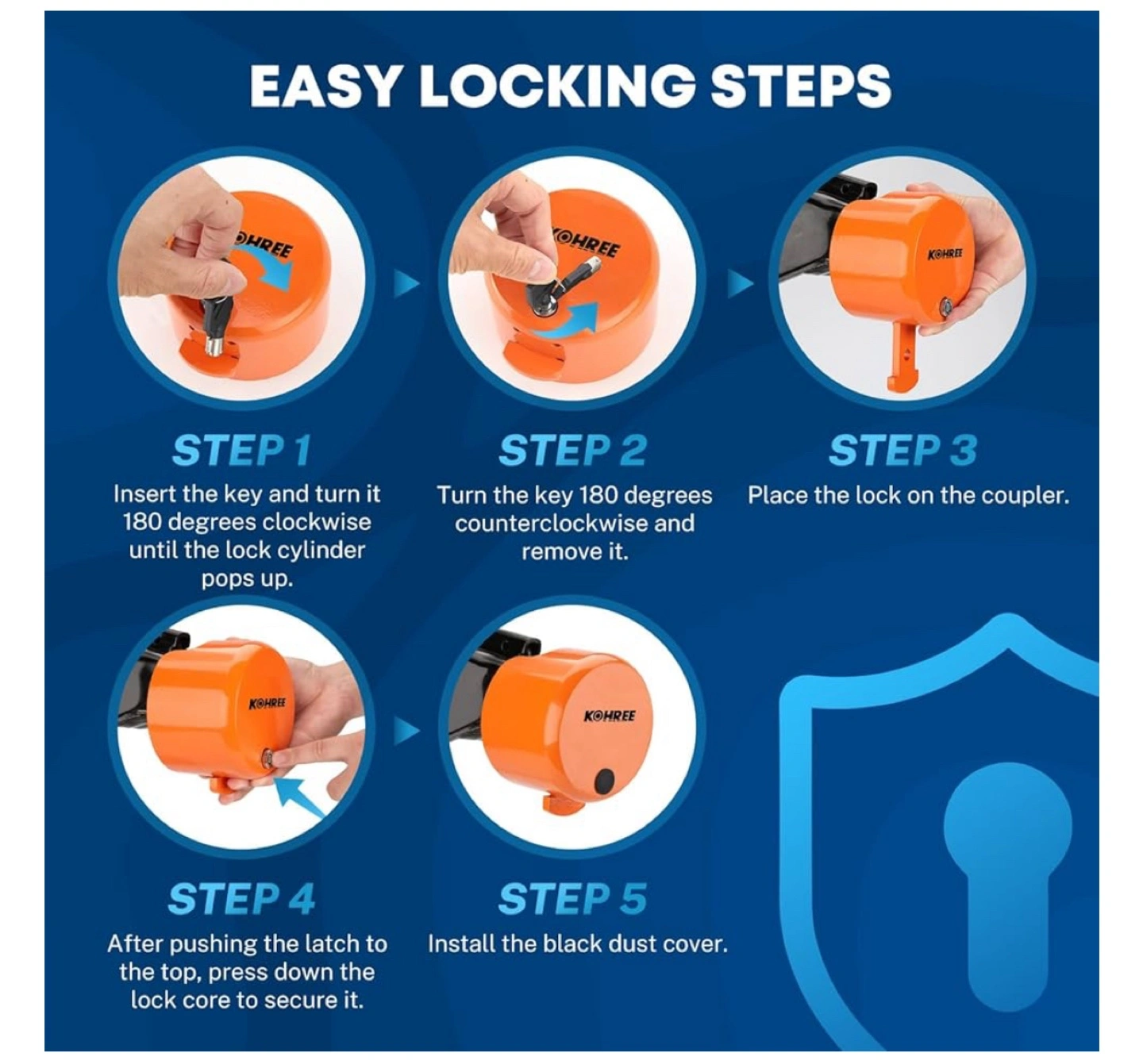 EASY LOCKING STEPS

OHREE

OHREE

KOHREE

STEP 1
Insert the key and turn it 180 degrees clockwise until the lock cylinder pops up.

STEP 2
Turn the key 180 degrees counterclockwise and remove it.

STEP 3
Place the lock on the coupler.

KOHREE

KOHREE

STEP 4
After pushing the latch to the top, press down the lock core to secure it.

STEP 5
Install the black dust cover.