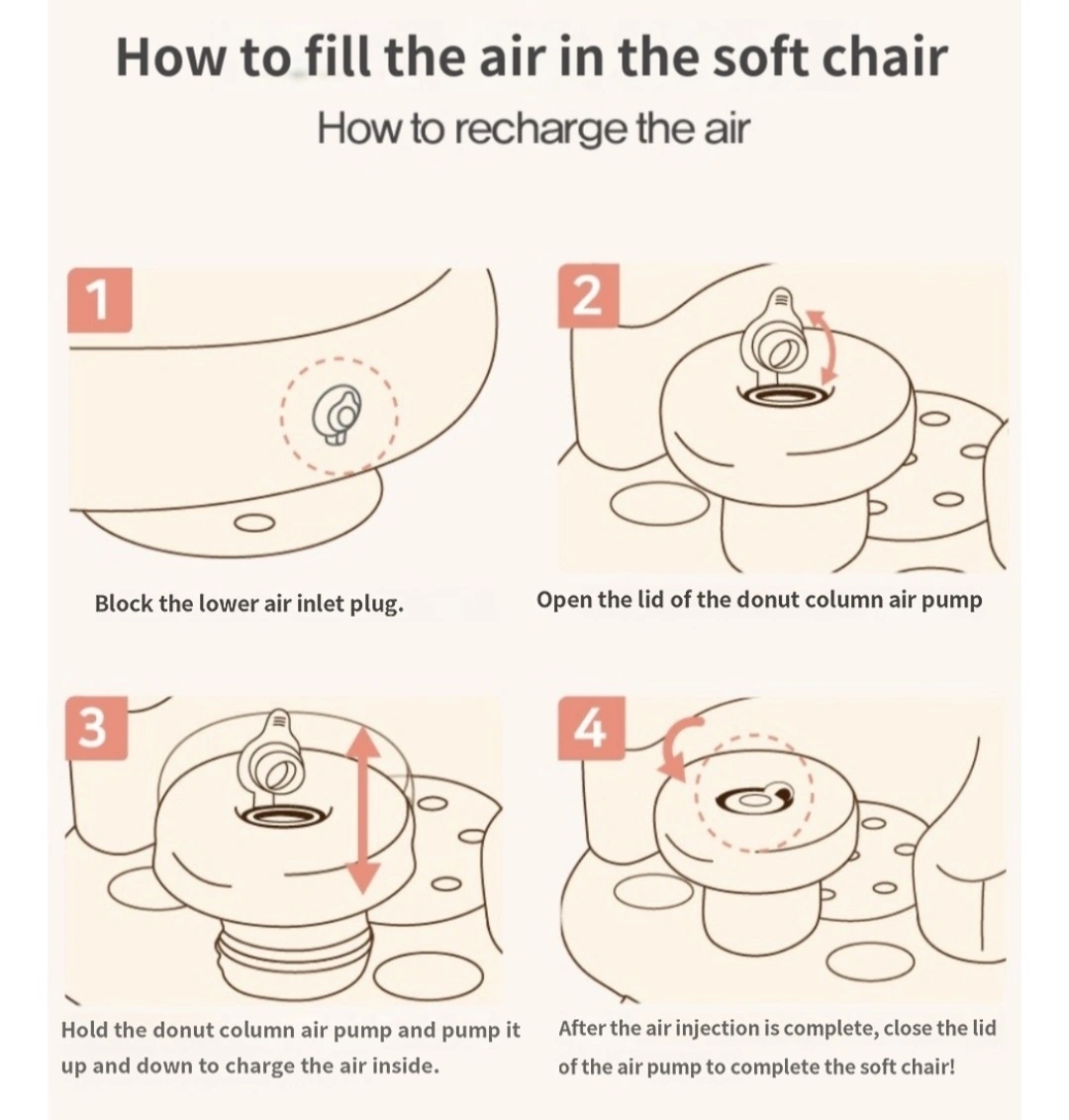 How to fill the air in the soft chair

How to recharge the air

1

Block the lower air inlet plug.

2

Open the lid of the donut column air pump

3

Hold the donut column air pump and pump it up and down to charge the air inside.

4

After the air injection is complete, close the lid of the air pump to complete the soft chair!