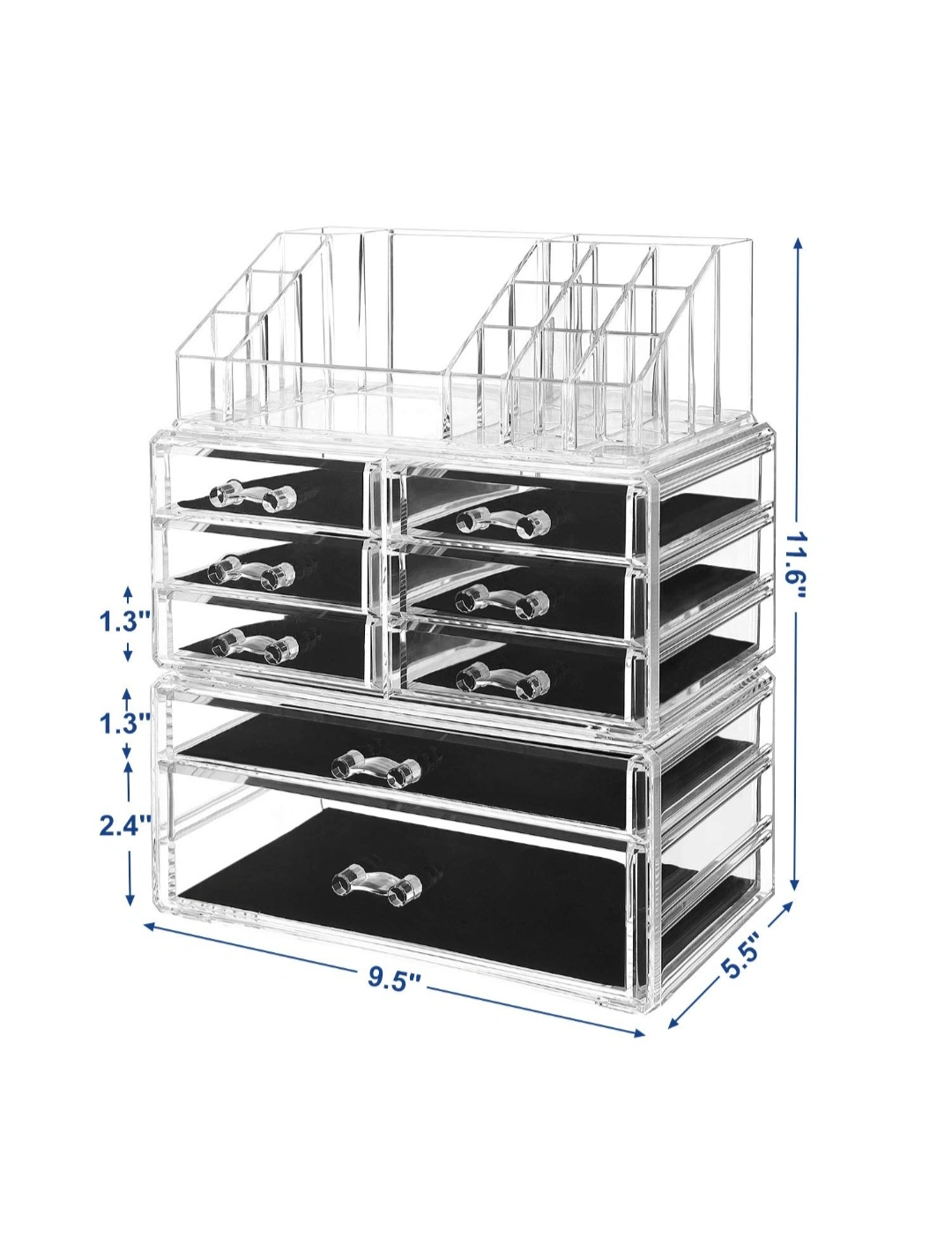 11.6"

1.3"

1.3"

2.4"

9.5"

5.5"