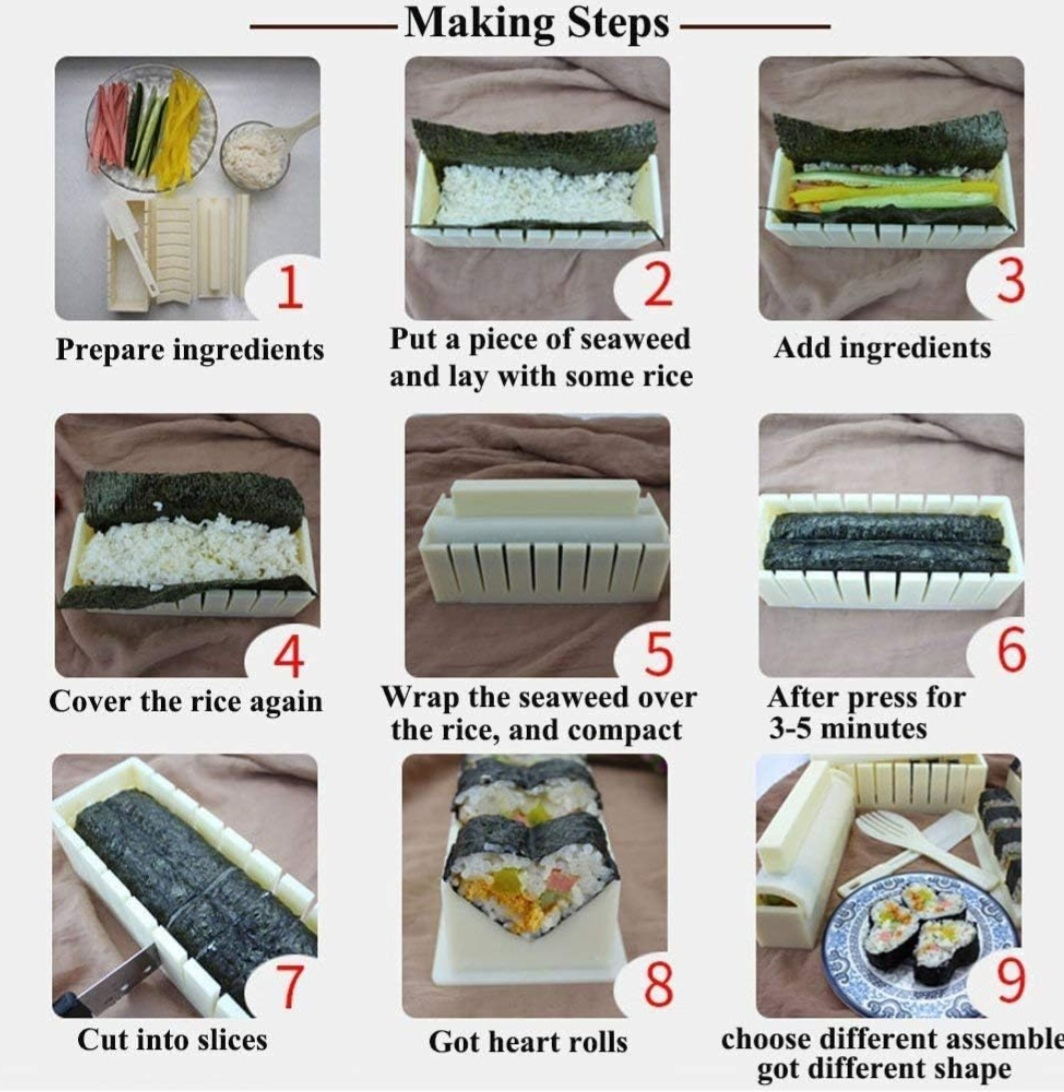 Making Steps

1
Prepare ingredients

2
Put a piece of seaweed and lay with some rice

3
Add ingredients

4
Cover the rice again

5
Wrap the seaweed over the rice, and compact

6
After press for 3-5 minutes

7
Cut into slices

8
Got heart rolls

9
choose different assemble got different shape