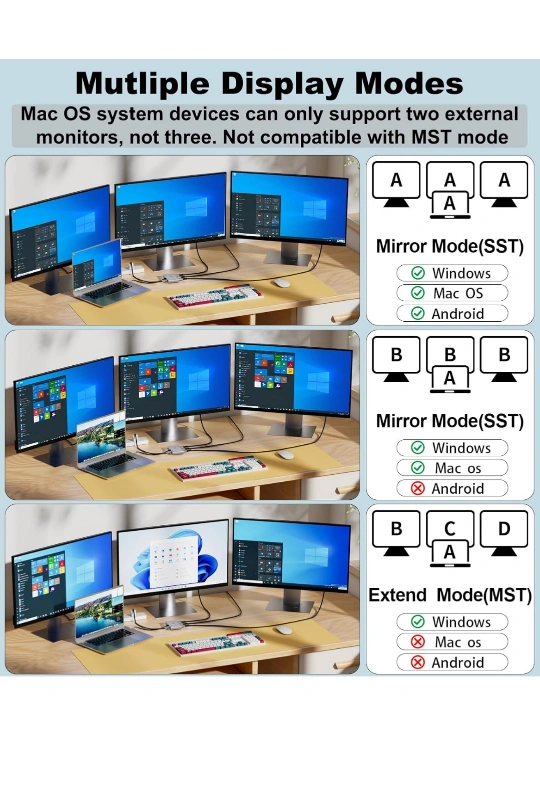 Mutliple Display Modes

Mac OS system devices can only support two external monitors, not three. Not compatible with MST mode

A A A
A

Mirror Mode(SST)

Windows

Mac OS

Android

B B B
A

Mirror Mode(SST)

Windows

Mac os

Android

B C D
A

Extend Mode(MST)

Windows

Mac os

Android