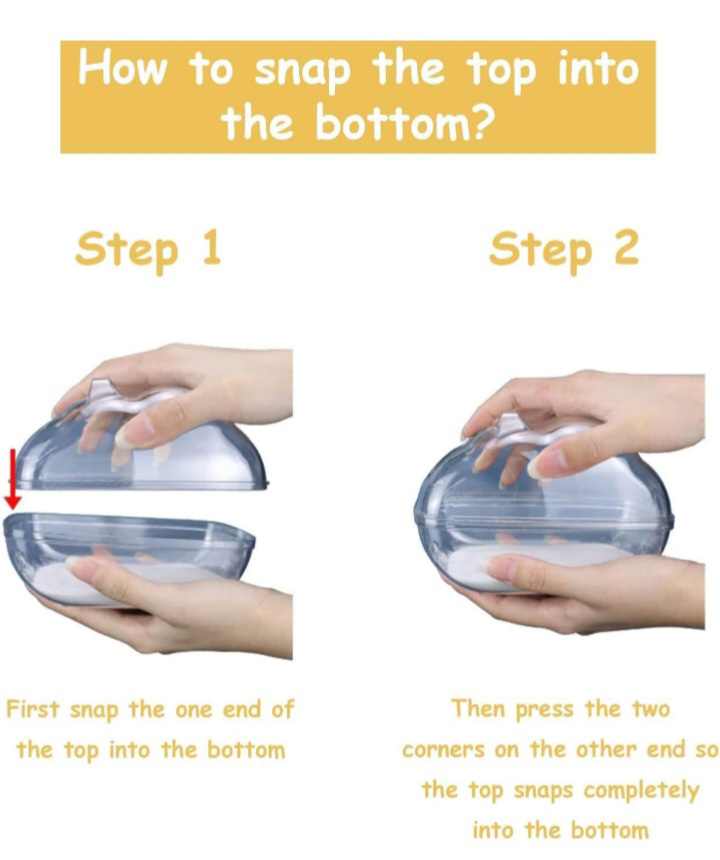 How to snap the top into the bottom?

Step 1

First snap the one end of the top into the bottom

Step 2

Then press the two corners on the other end so the top snaps completely into the bottom