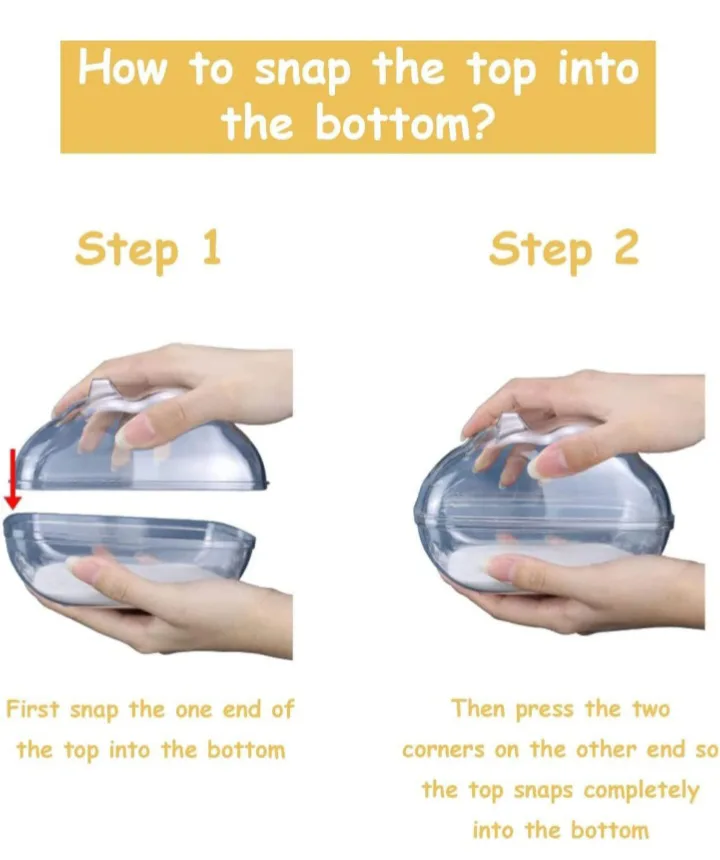 How to snap the top into the bottom?

Step 1

First snap the one end of the top into the bottom

Step 2

Then press the two corners on the other end so the top snaps completely into the bottom