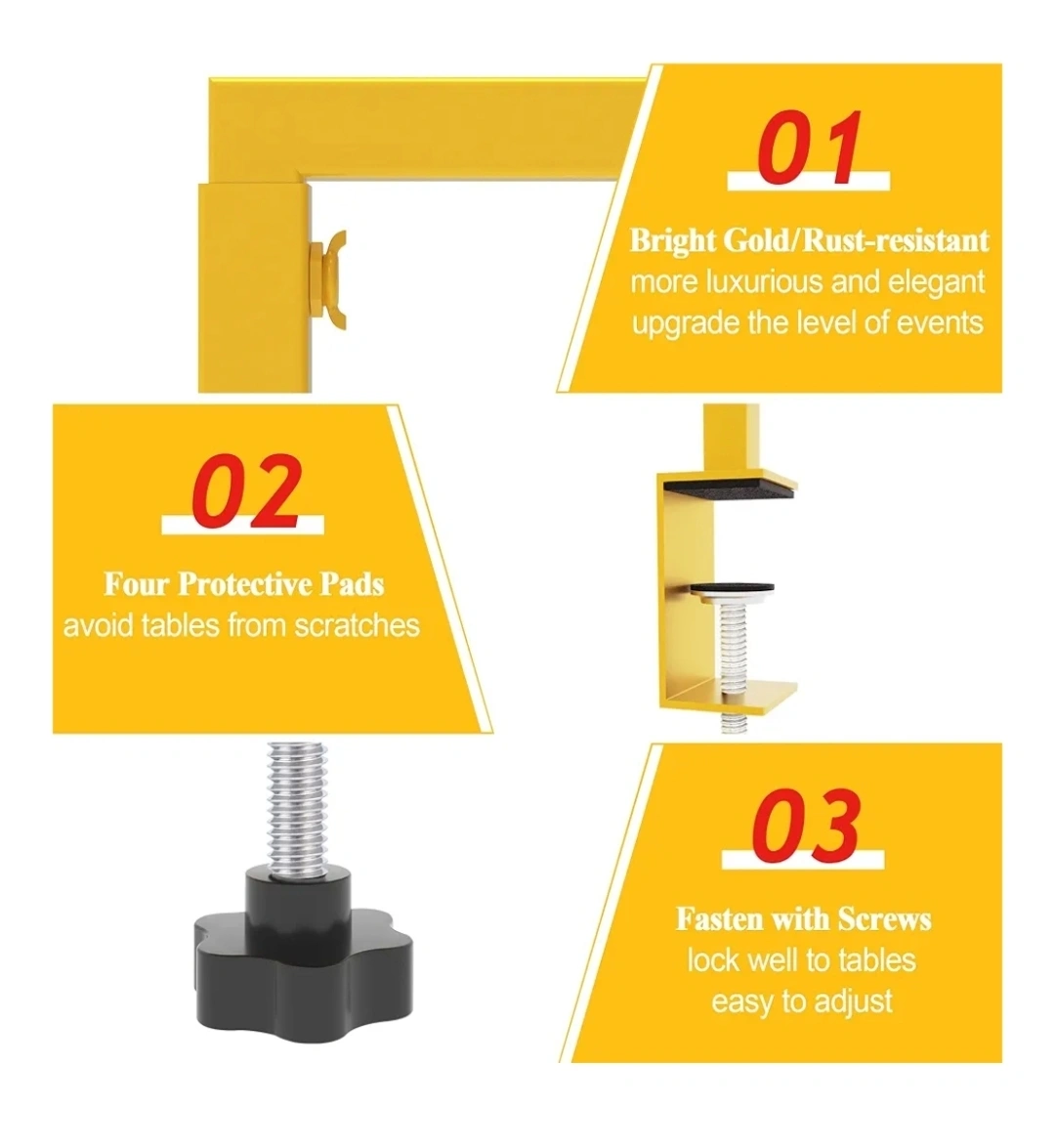 01

Bright Gold/Rust-resistant
more luxurious and elegant
upgrade the level of events

02

Four Protective Pads
avoid tables from scratches

03

Fasten with Screws
lock well to tables
easy to adjust