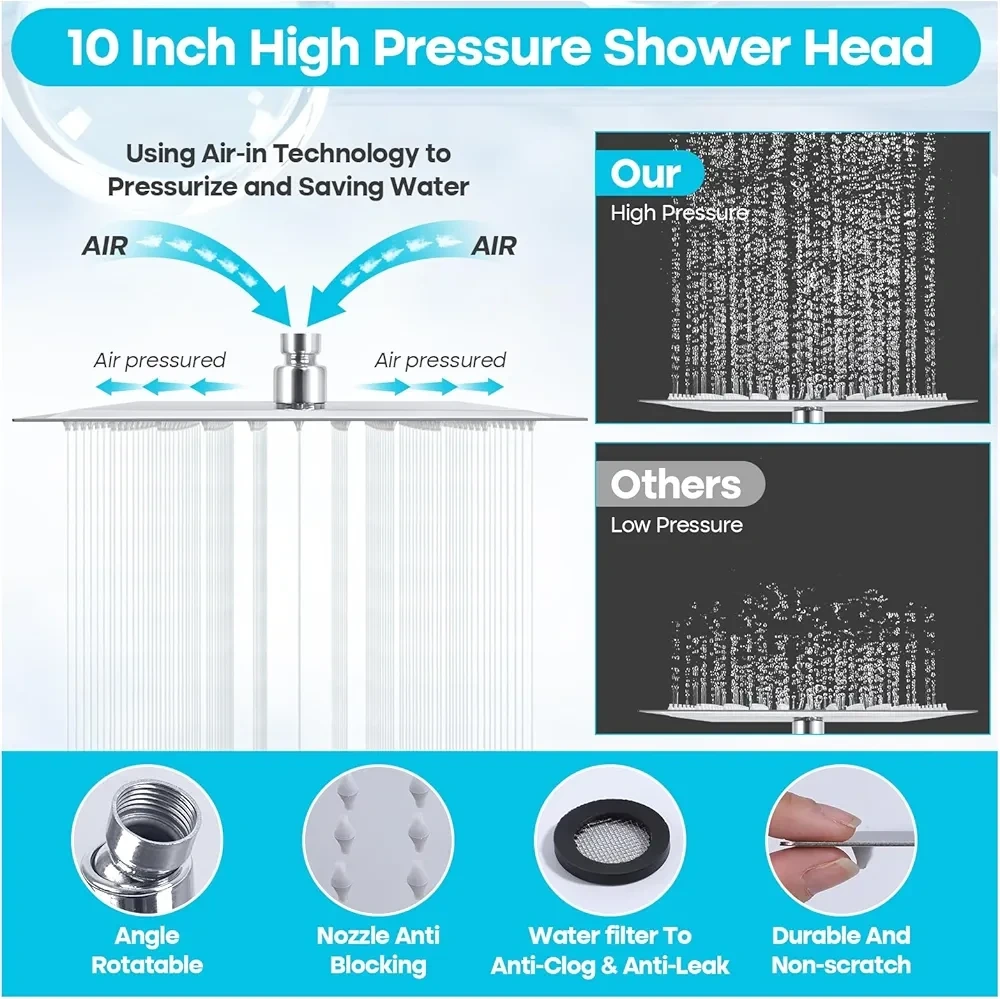 10 Inch High Pressure Shower Head

Using Air-in Technology to Pressurize and Saving Water

AIR

AIR

Air pressured

Air pressured

Our

High Pressure

Others

Low Pressure

Angle Rotatable

Nozzle Anti Blocking

Water filter To Anti-Clog & Anti-Leak

Durable And Non-scratch