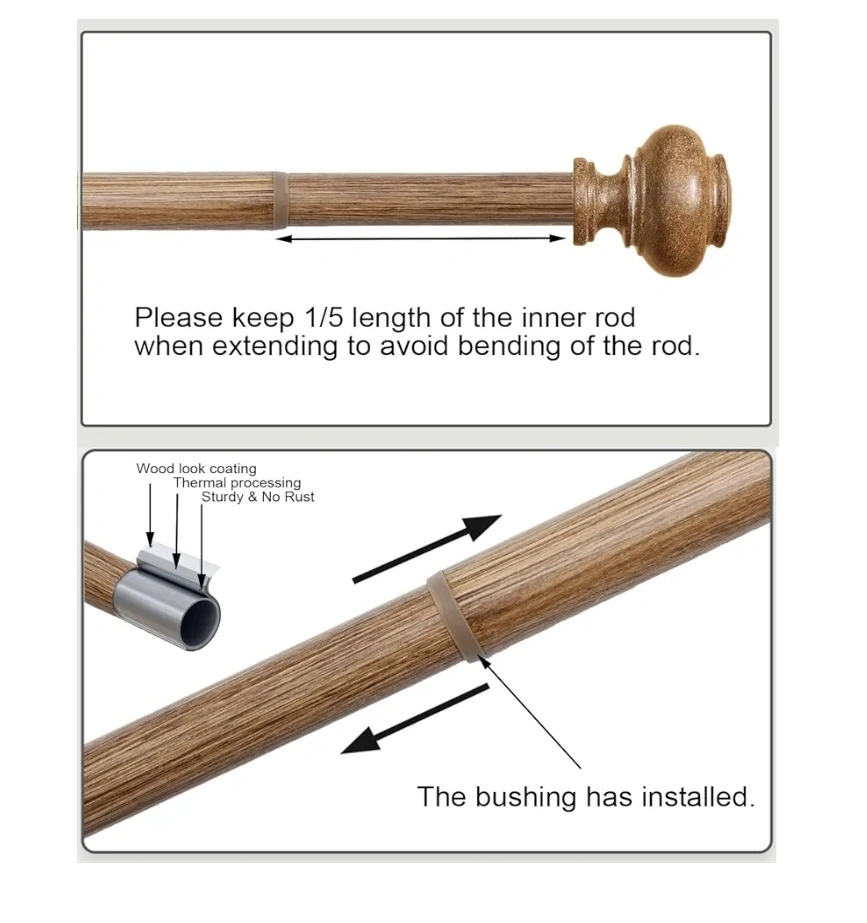 Please keep 1/5 length of the inner rod when extending to avoid bending of the rod.

Wood look coating
Thermal processing
Sturdy & No Rust

The bushing has installed.