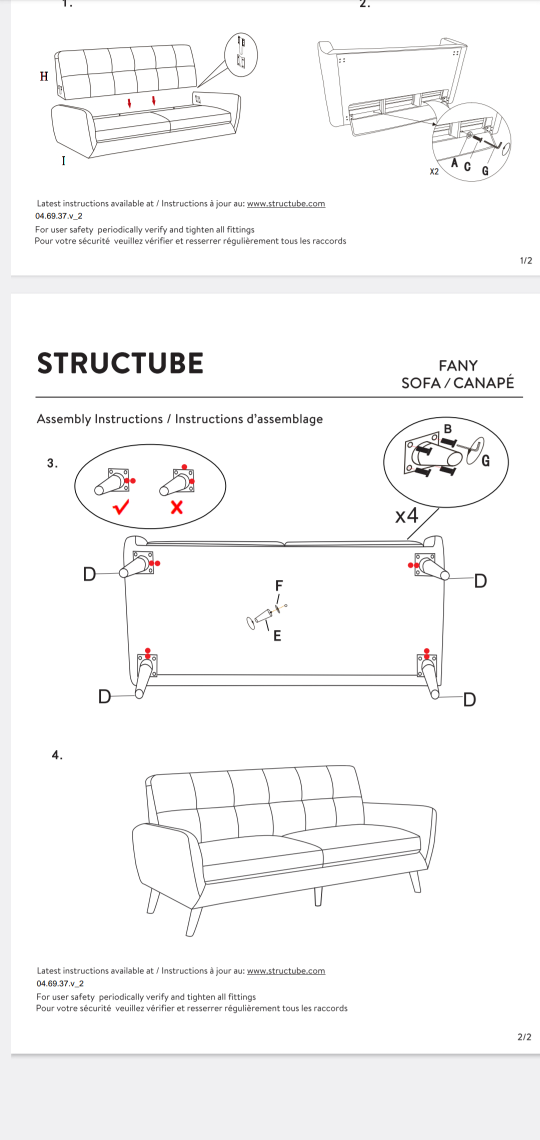 1.

2.

H

I

X2 A C G

Latest instructions available at / Instructions à jour au: www.structube.com
04.69.37.v_2
For user safety periodically verify and tighten all fittings
Pour votre sécurité veuillez vérifier et resserrer régulièrement tous les raccords

1/2

STRUCTUBE

FANY
SOFA / CANAPÉ

Assembly Instructions / Instructions d'assemblage

3.

B

G

x4

D

D

F

E

D

D

4.

Latest instructions available at / Instructions à jour au: www.structube.com
04.69.37.v_2
For user safety periodically verify and tighten all fittings
Pour votre sécurité veuillez vérifier et resserrer régulièrement tous les raccords

2/2