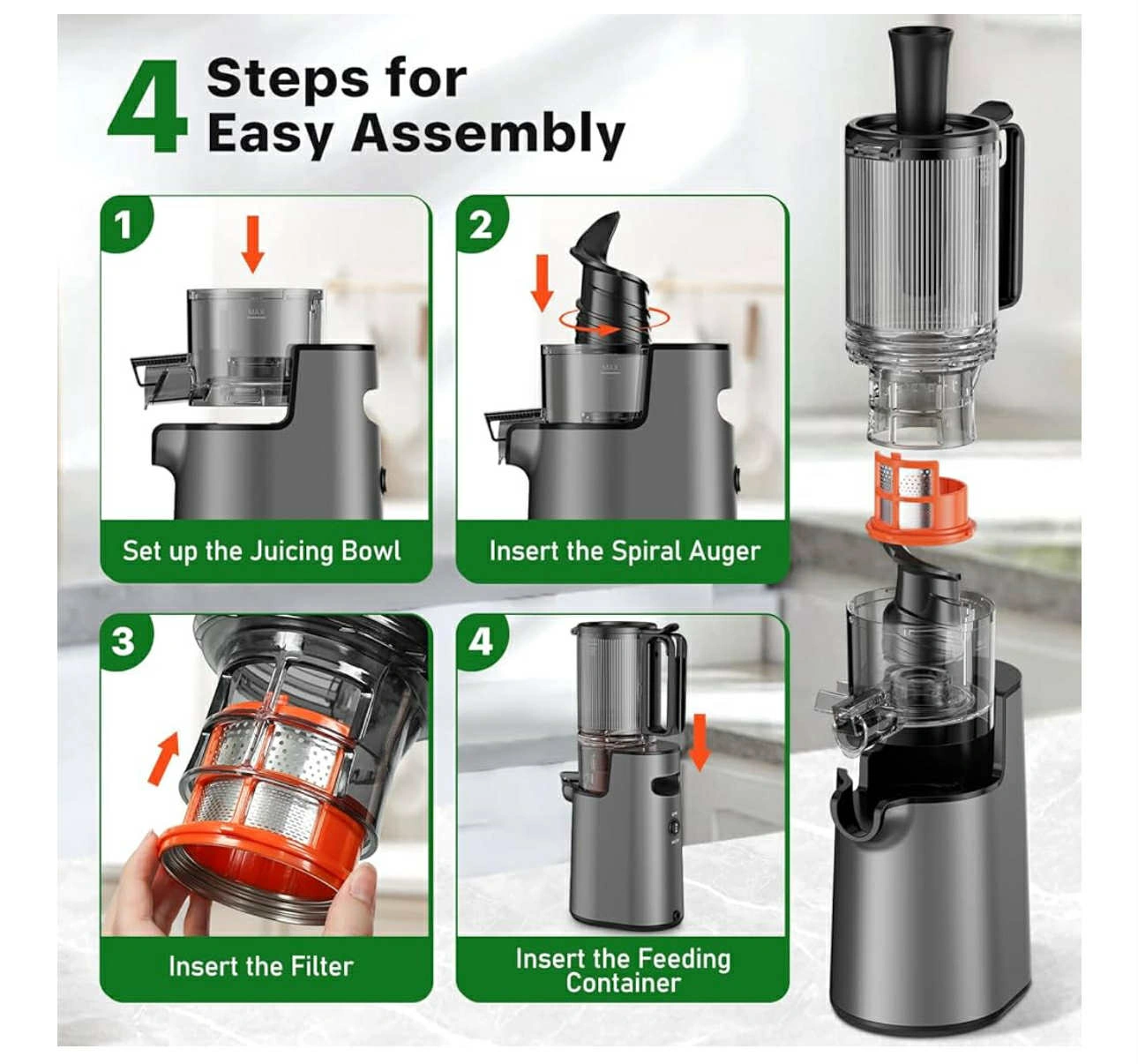 4 Steps for Easy Assembly

1
MAX
Set up the Juicing Bowl

2
MAX
Insert the Spiral Auger

3
Insert the Filter

4
Insert the Feeding Container