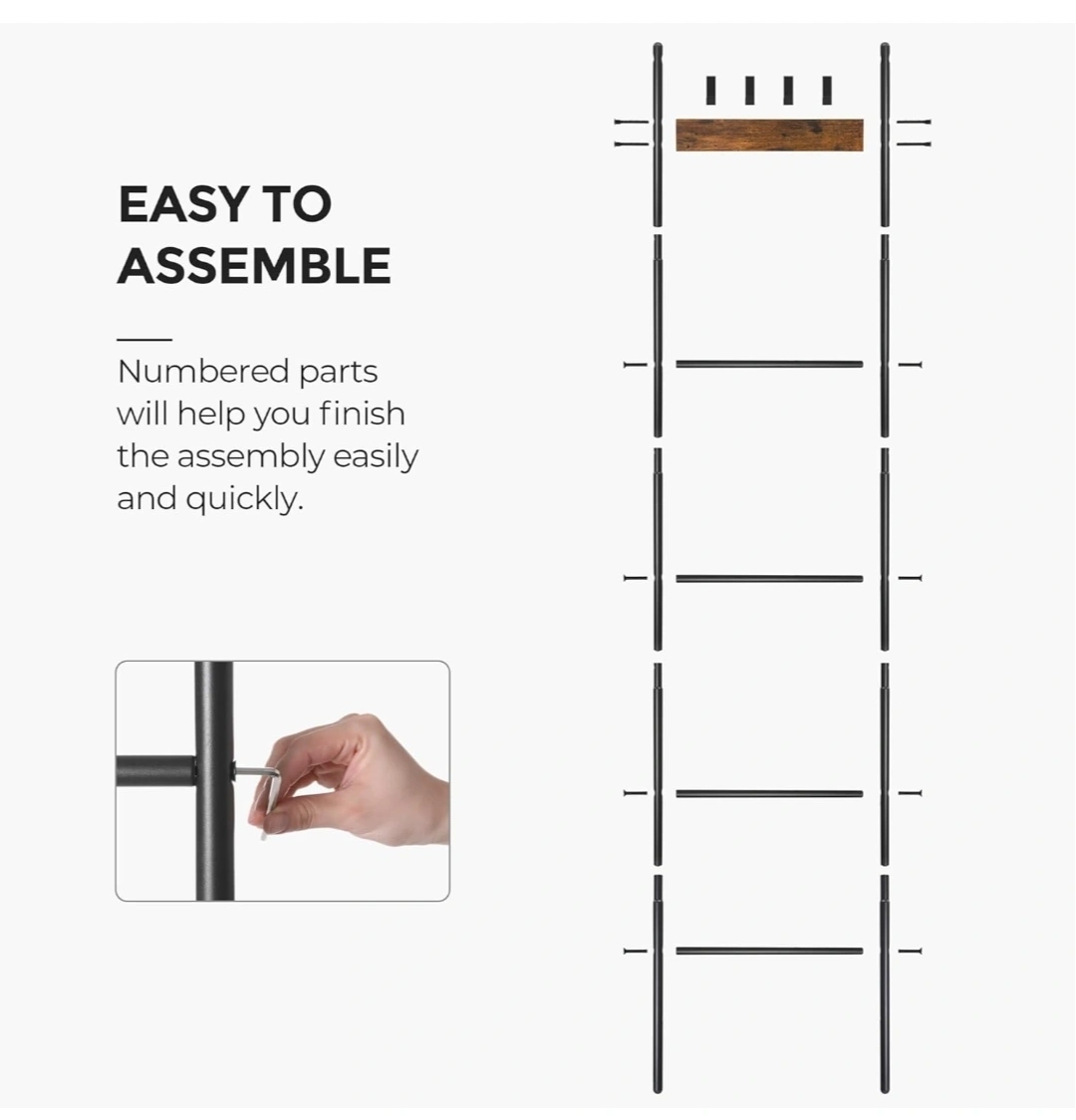 EASY TO ASSEMBLE

Numbered parts will help you finish the assembly easily and quickly.